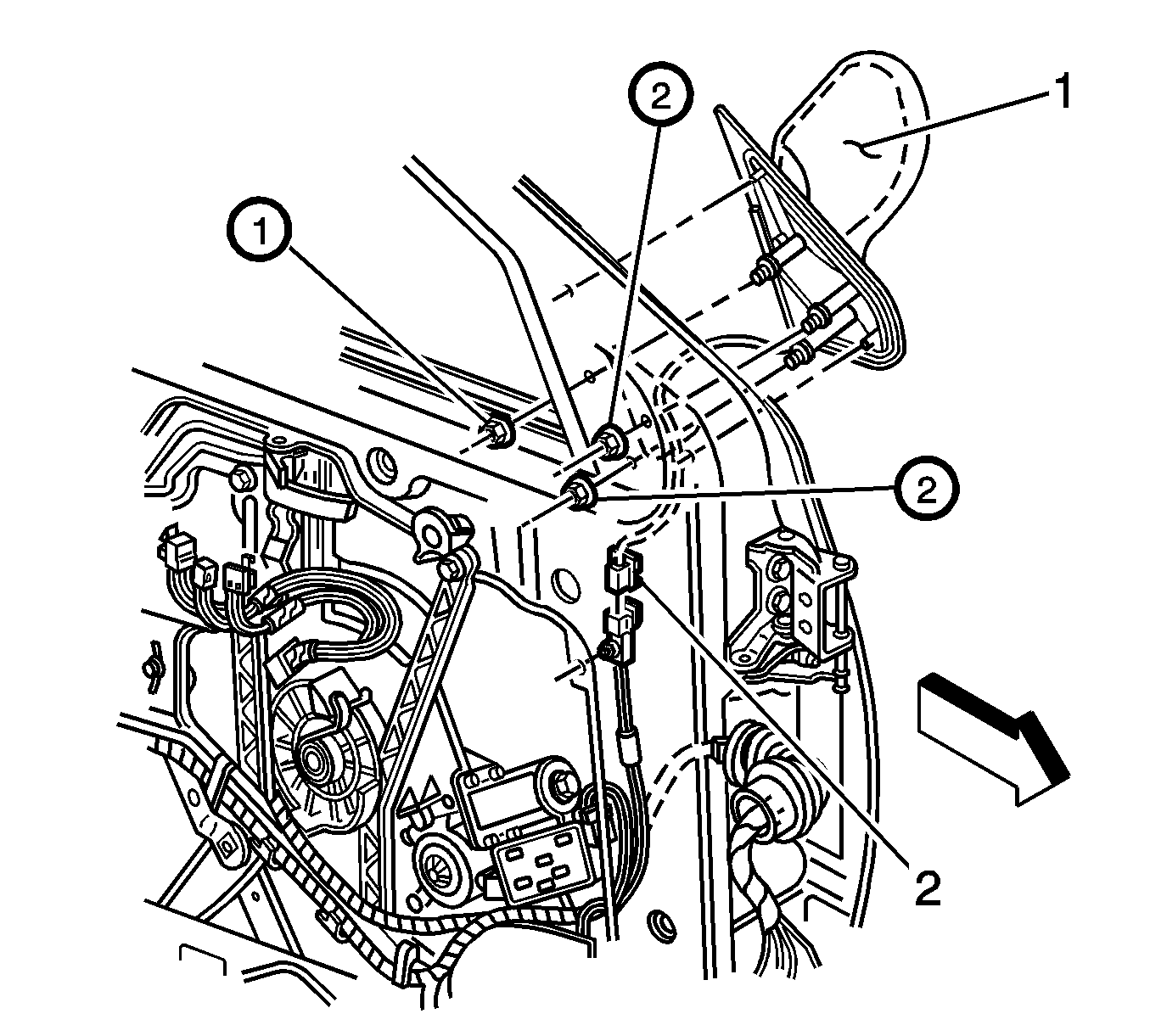 2
1
1
2
2