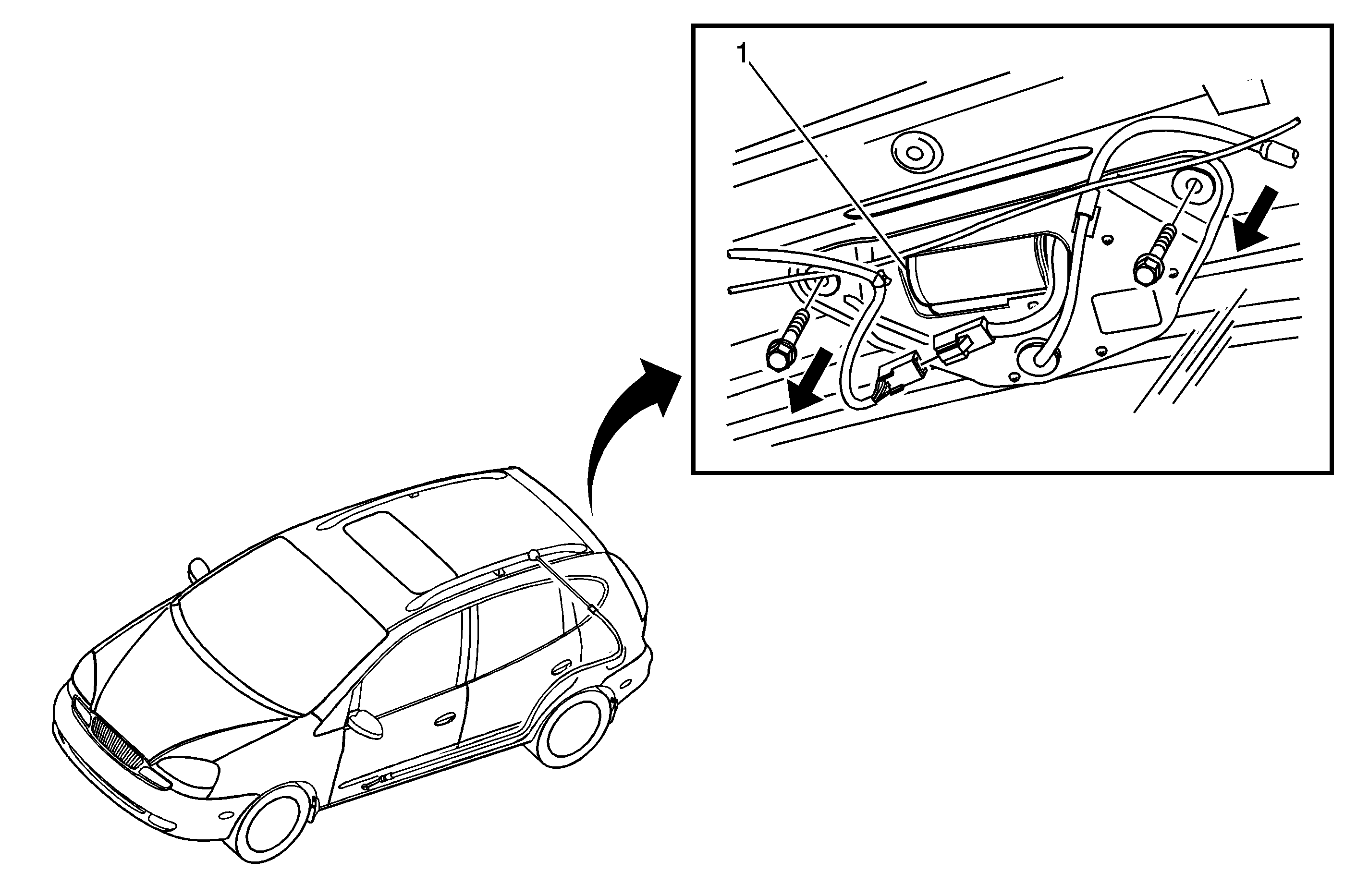 1