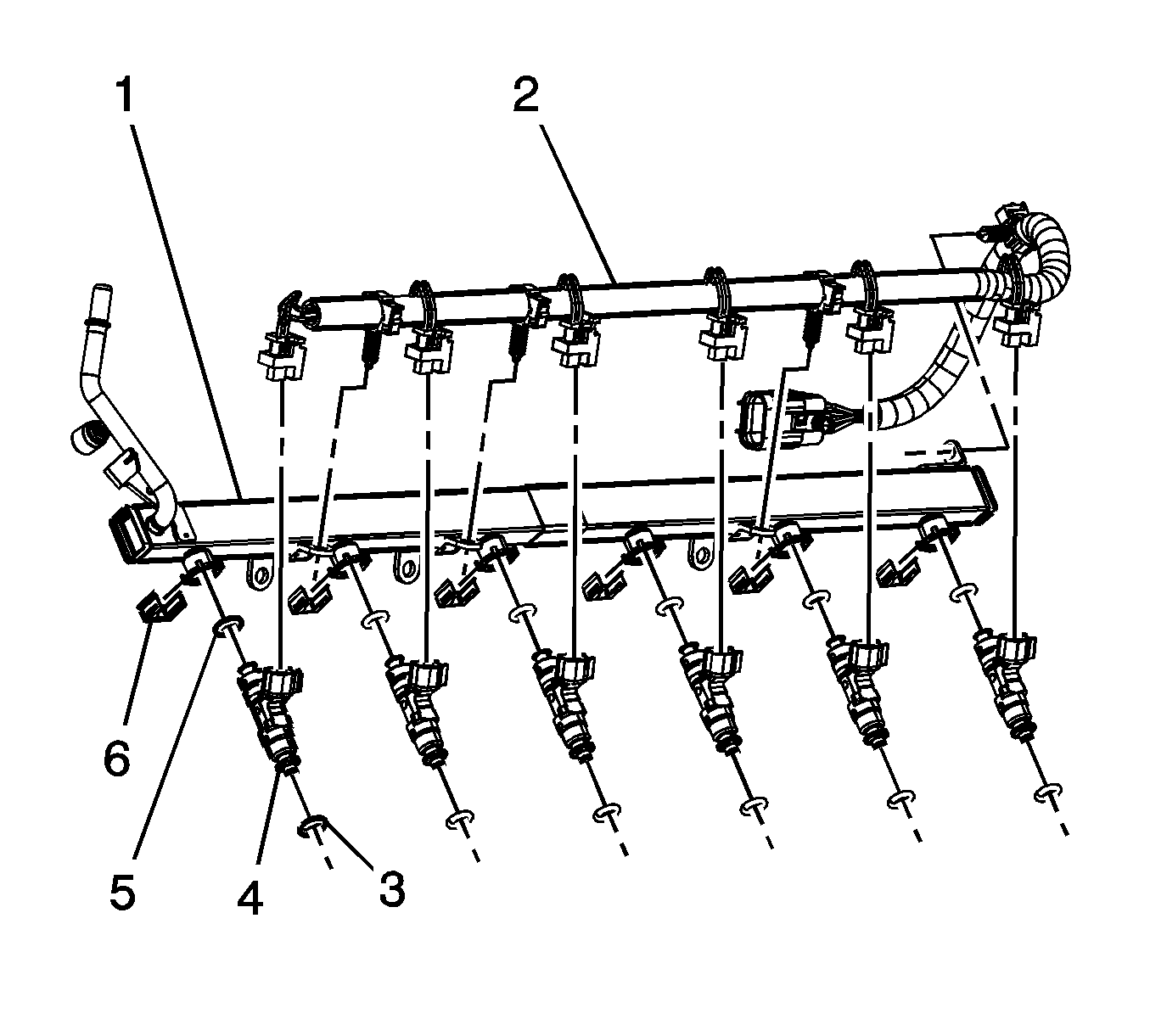 1
2
6
5
4
3