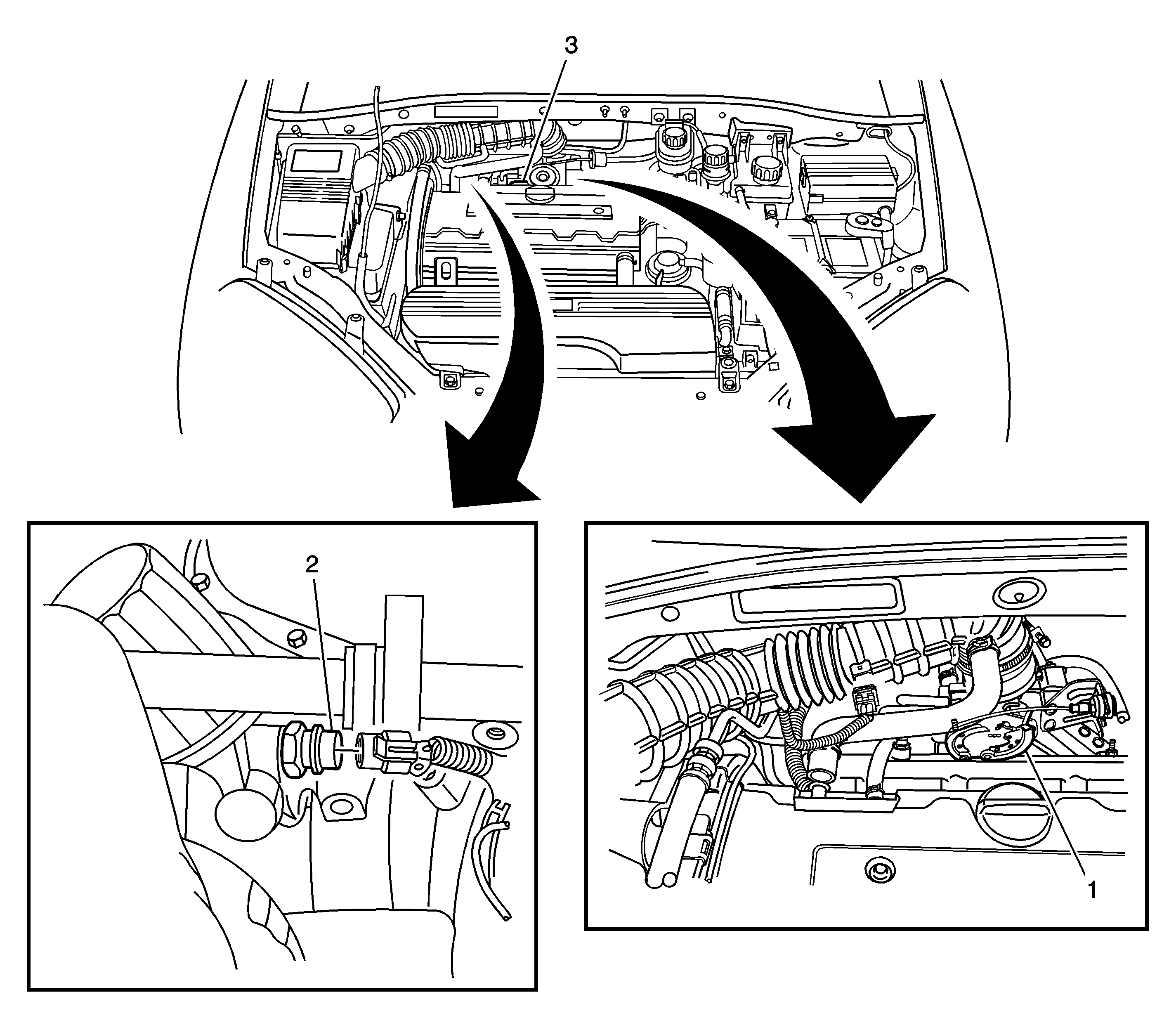 3

2

1