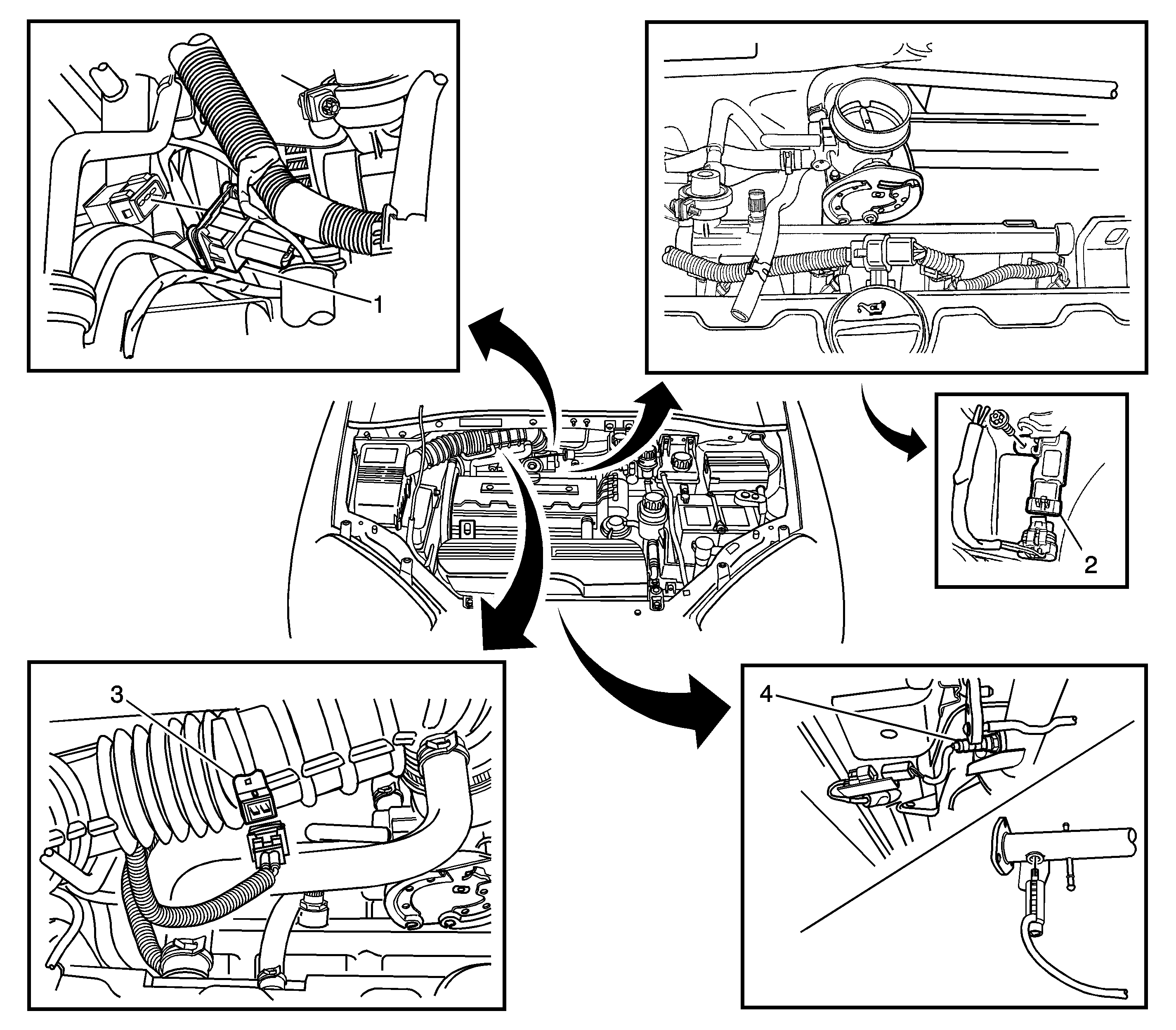 1

2

3

4