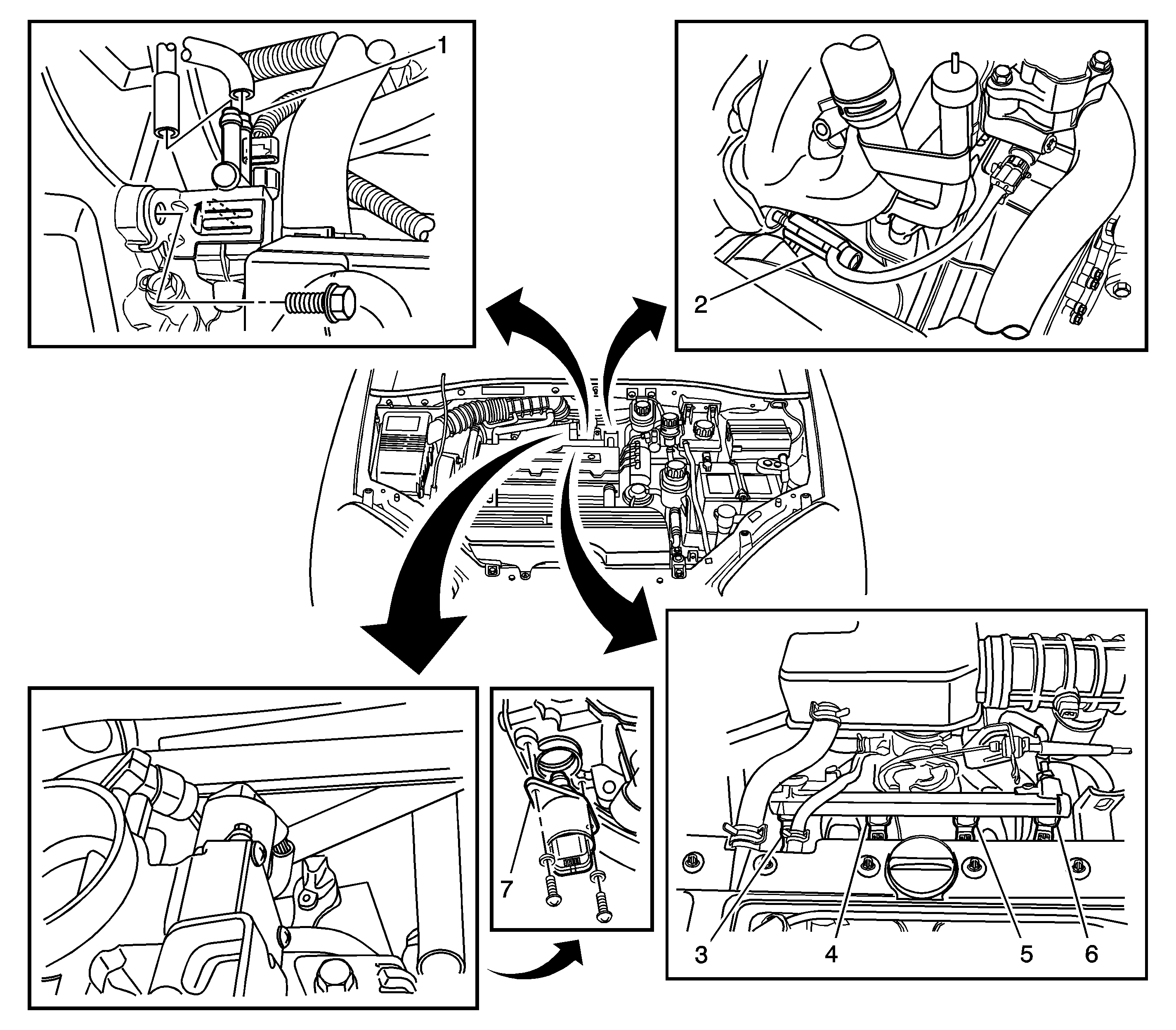 1

2

7

3 4 5 6