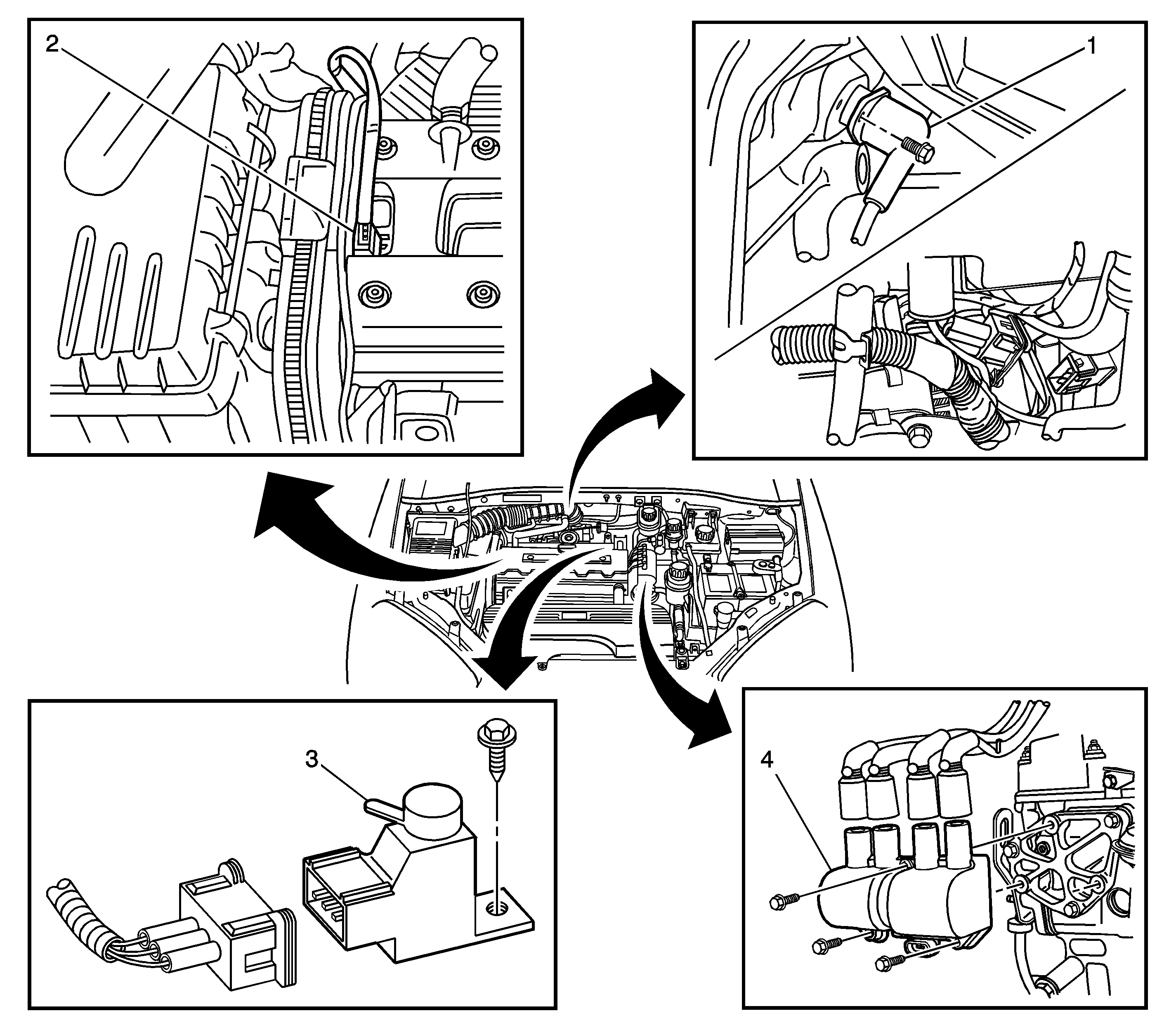 2

1

3

4