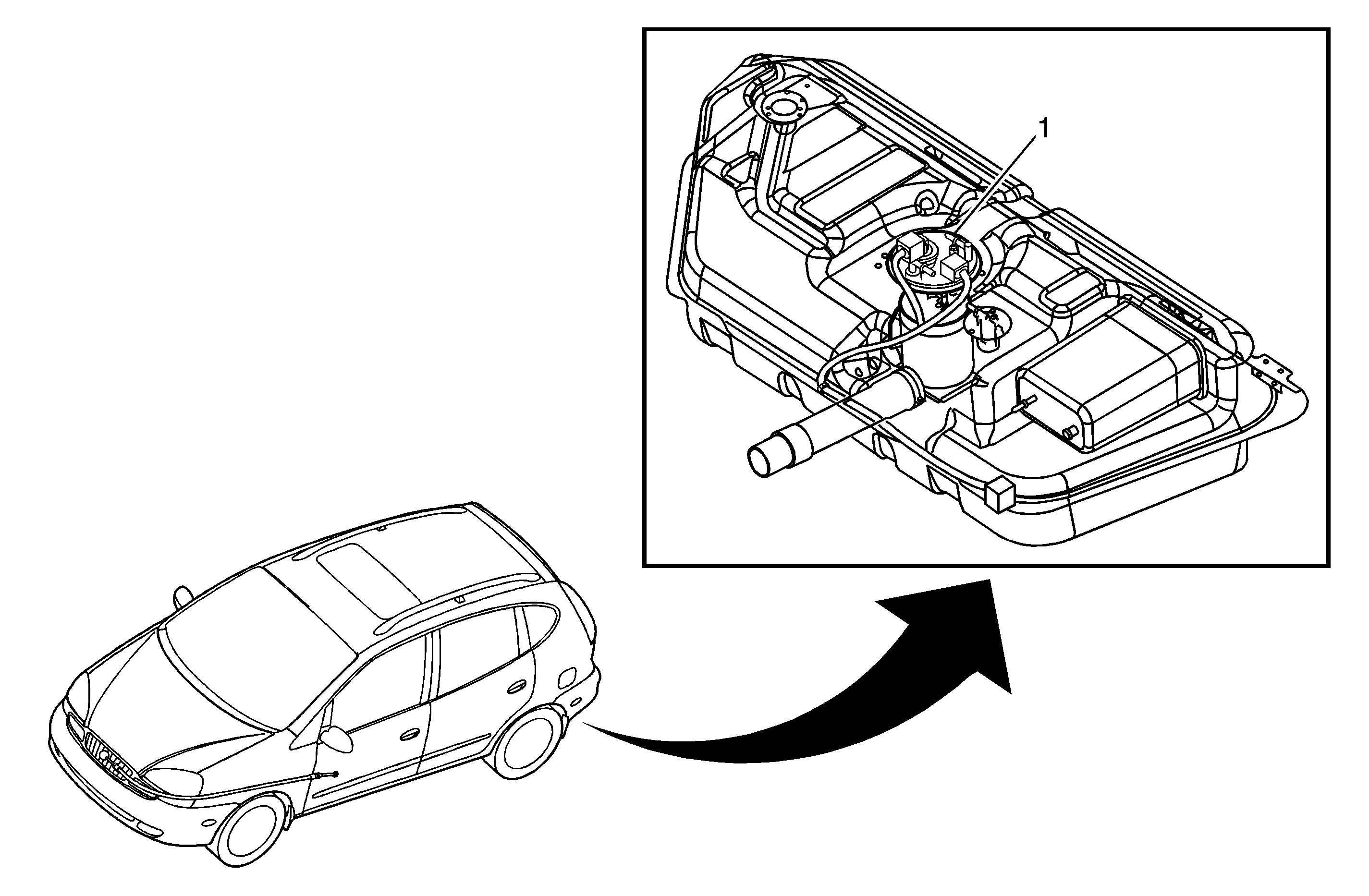 1