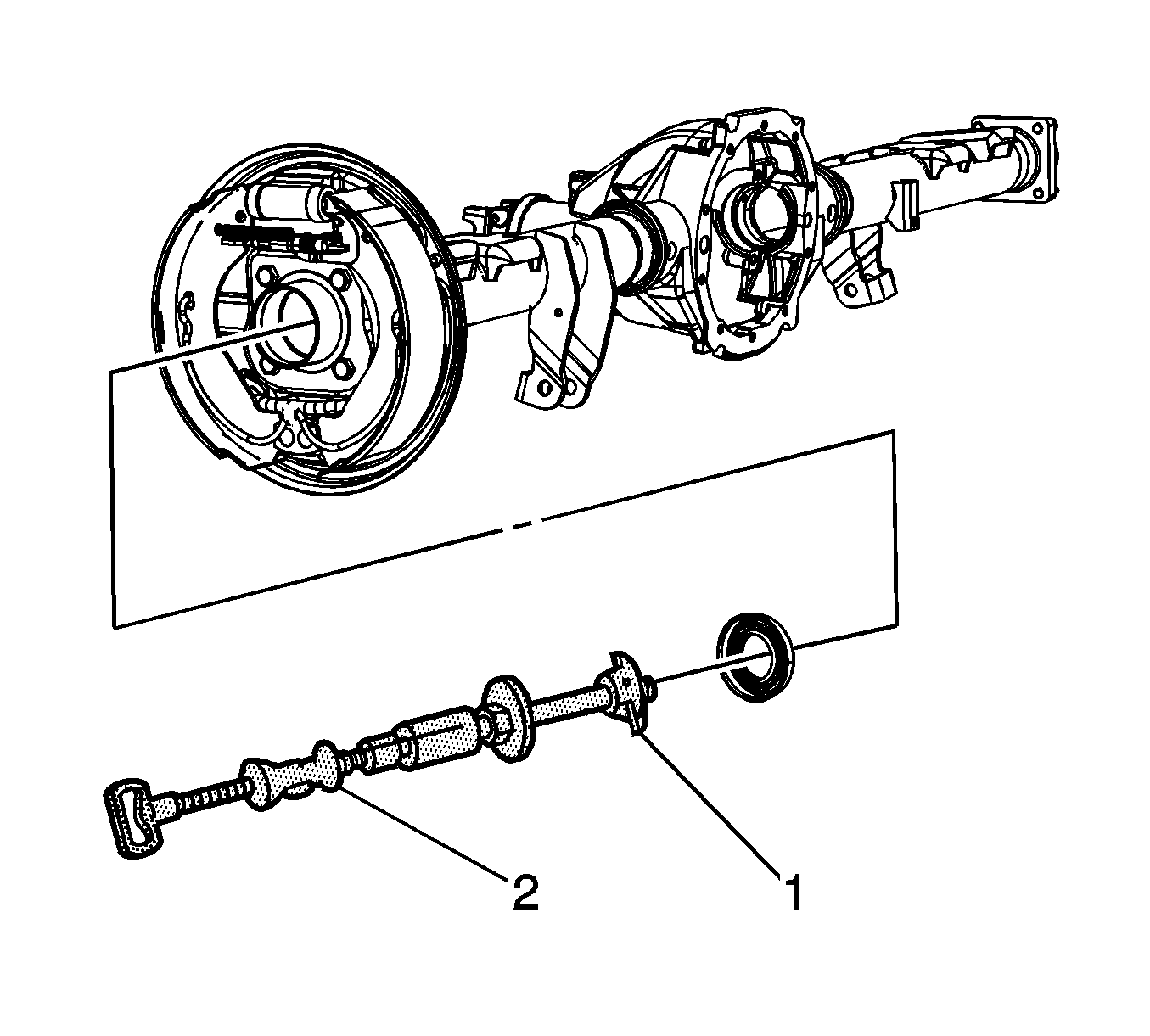 2
1