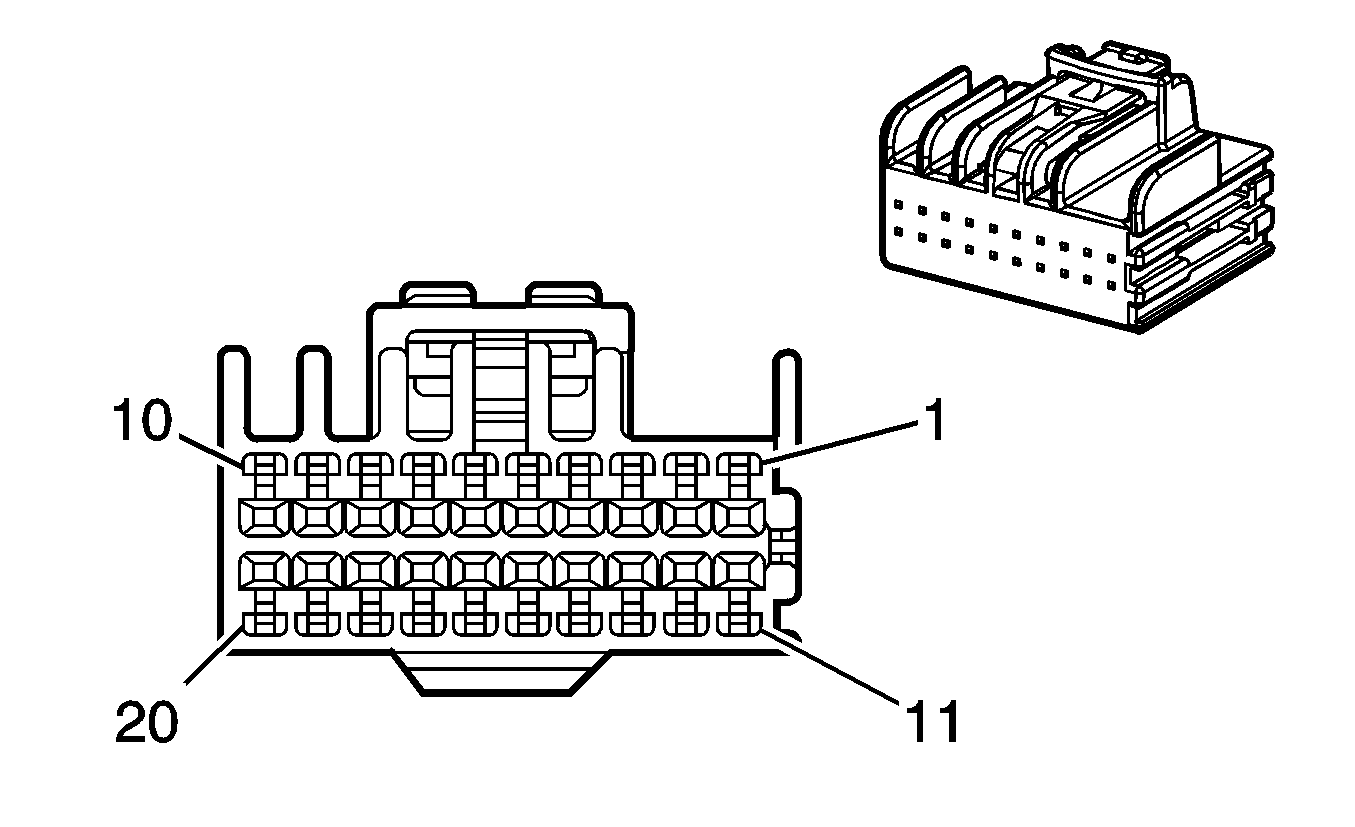 10
1
20
11