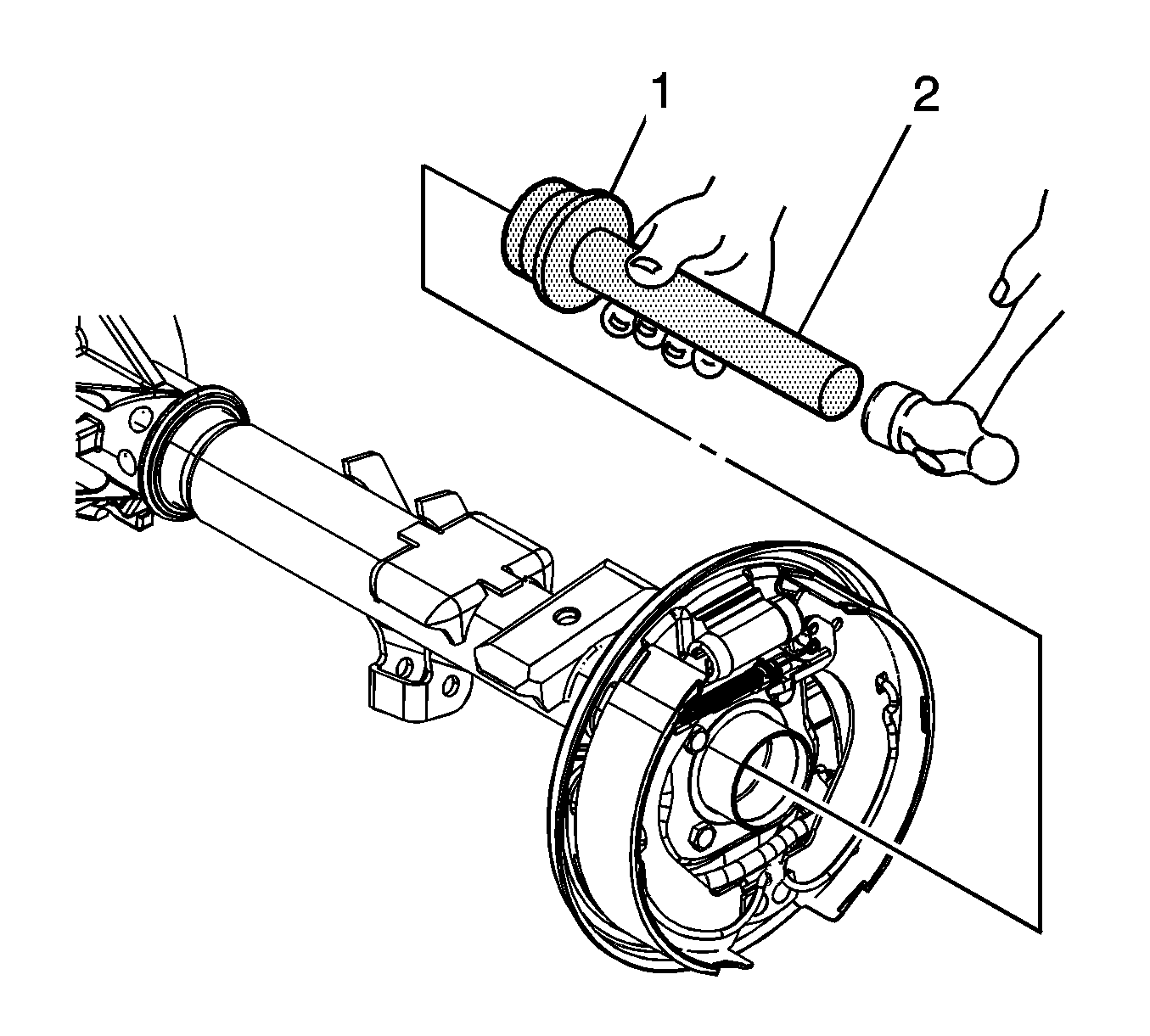 1
2