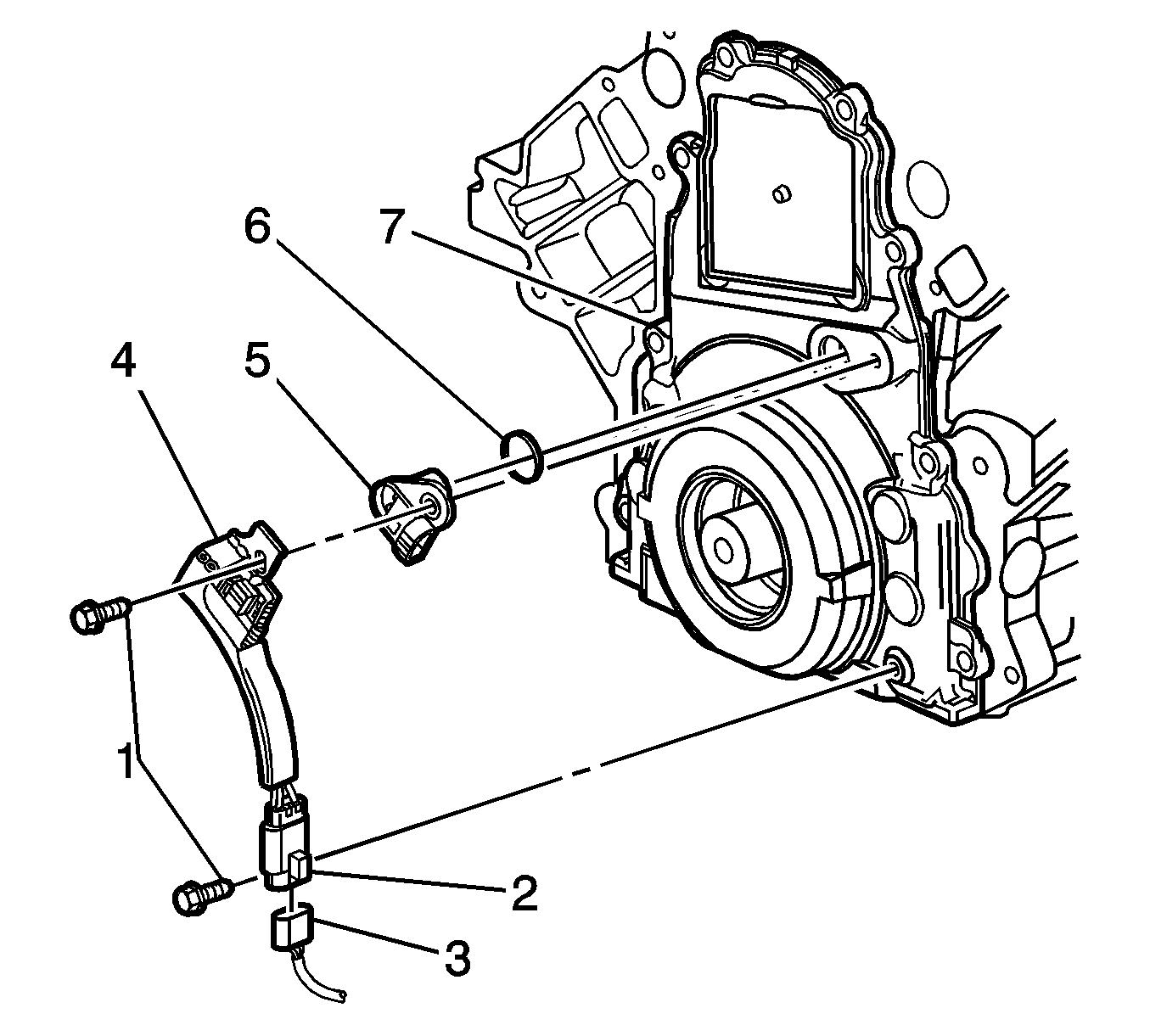 6
7
4
5
1
2
3