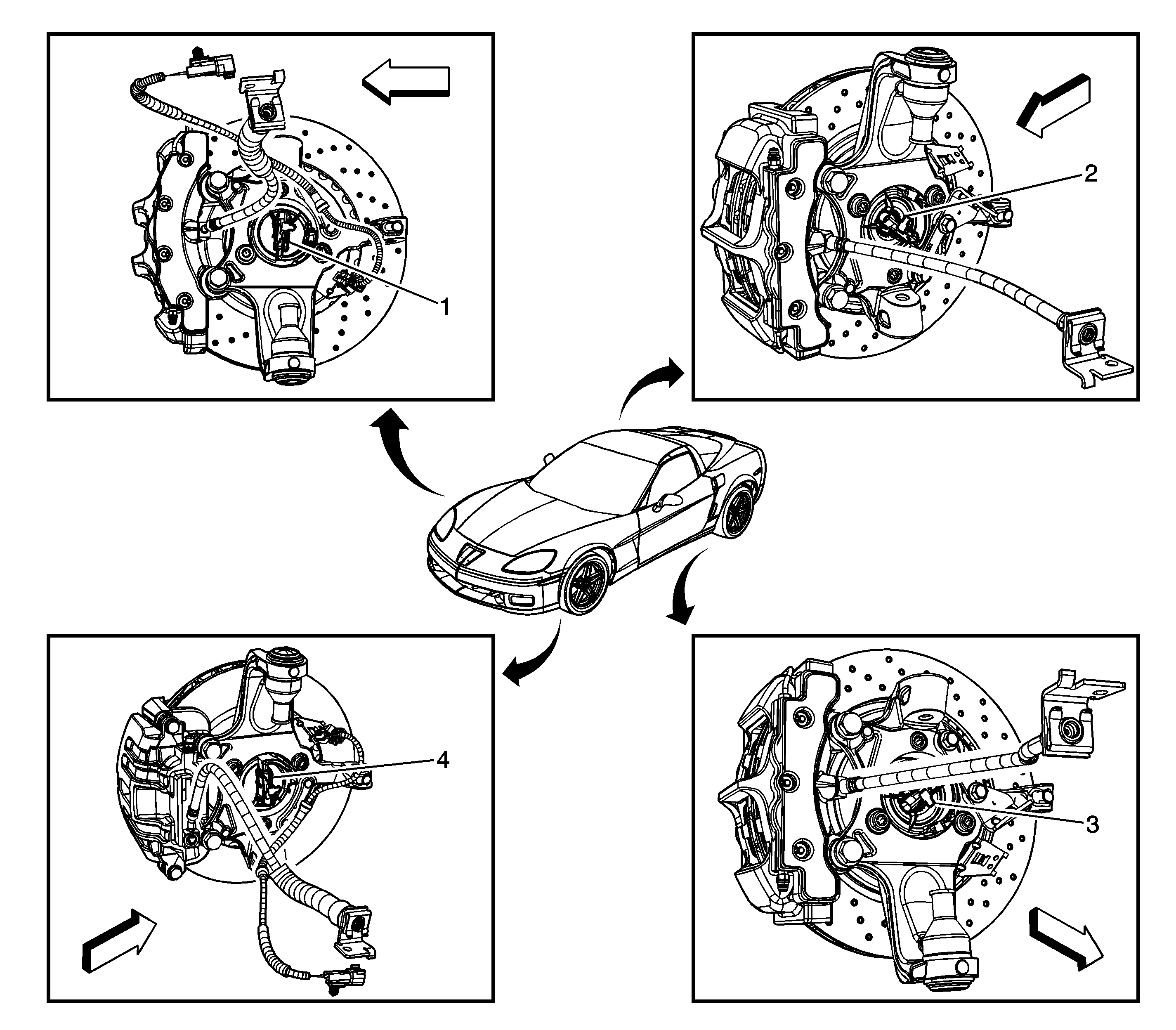 1

2

4

3