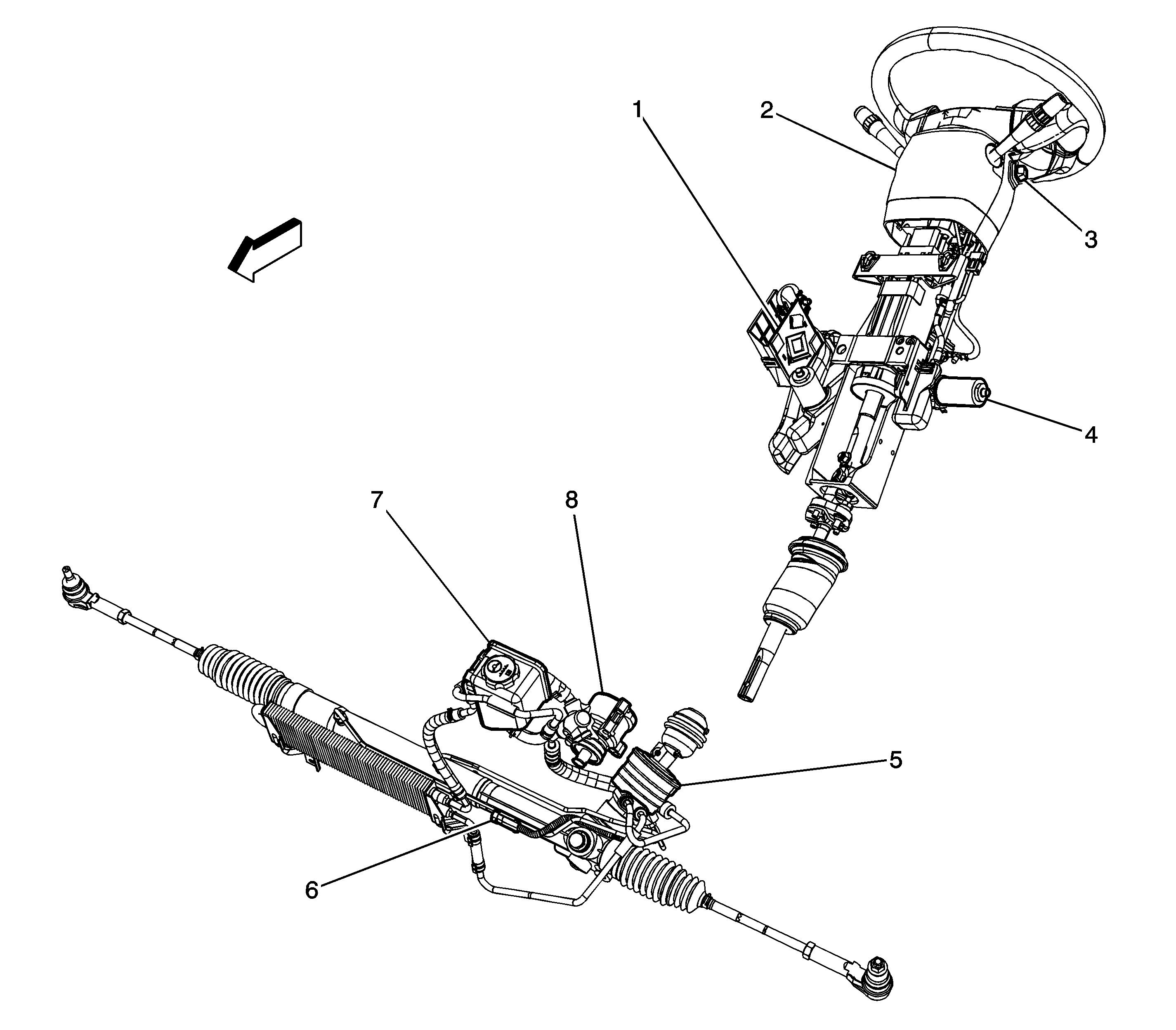 1
2
3
4
7
8
5
6