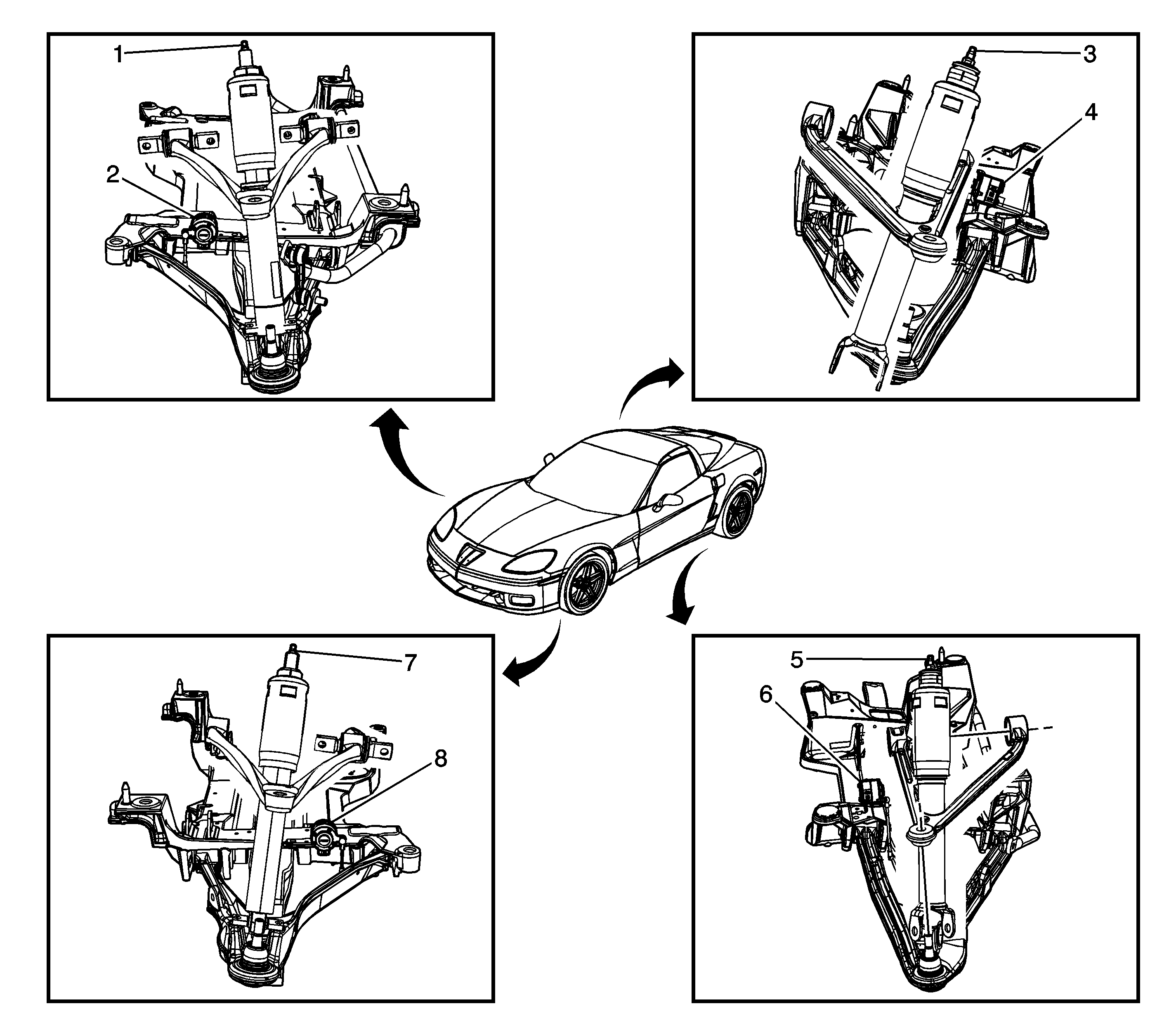 1
2
3
4
7
8
5
6