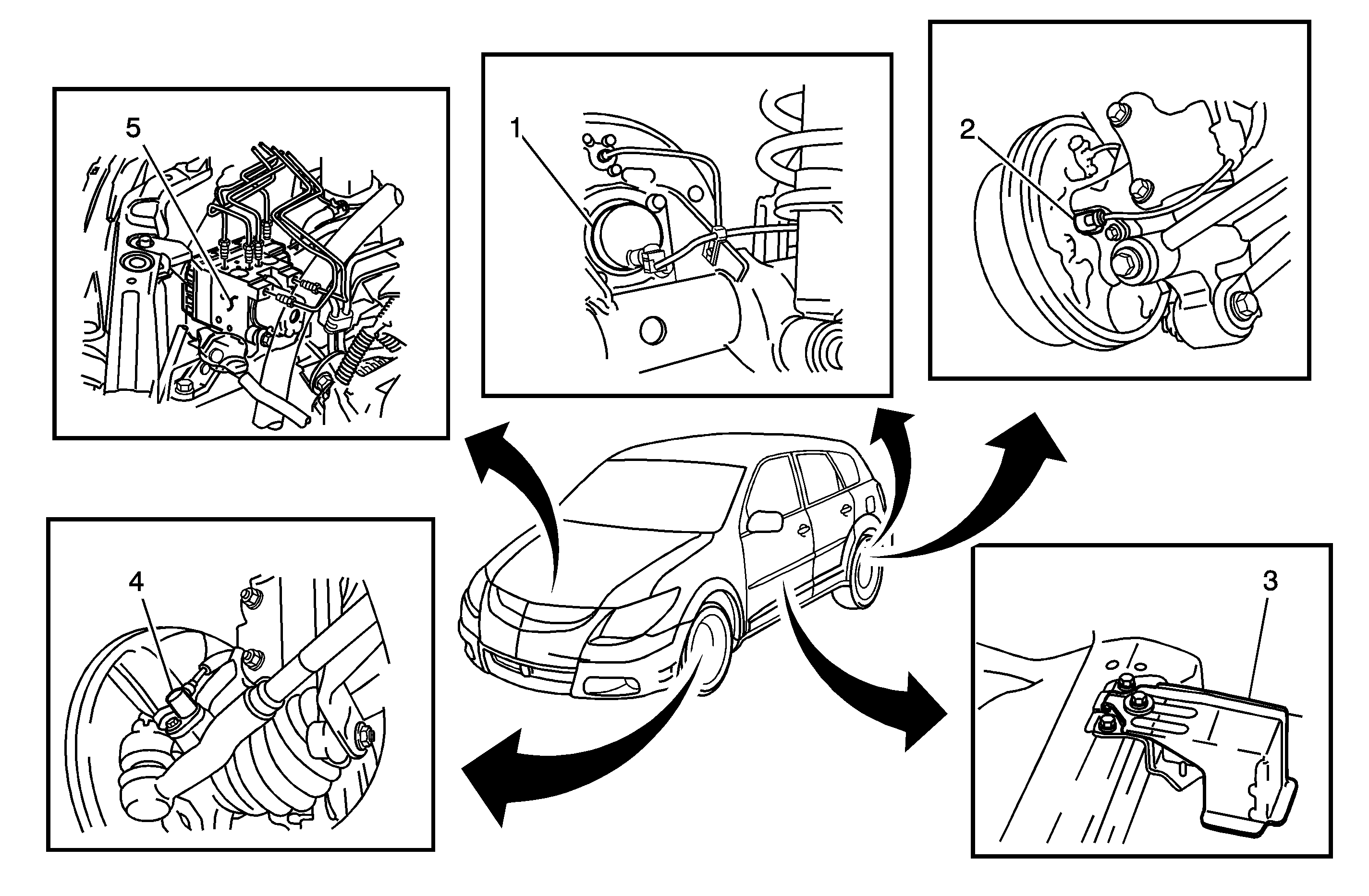 5

1

2

4

3