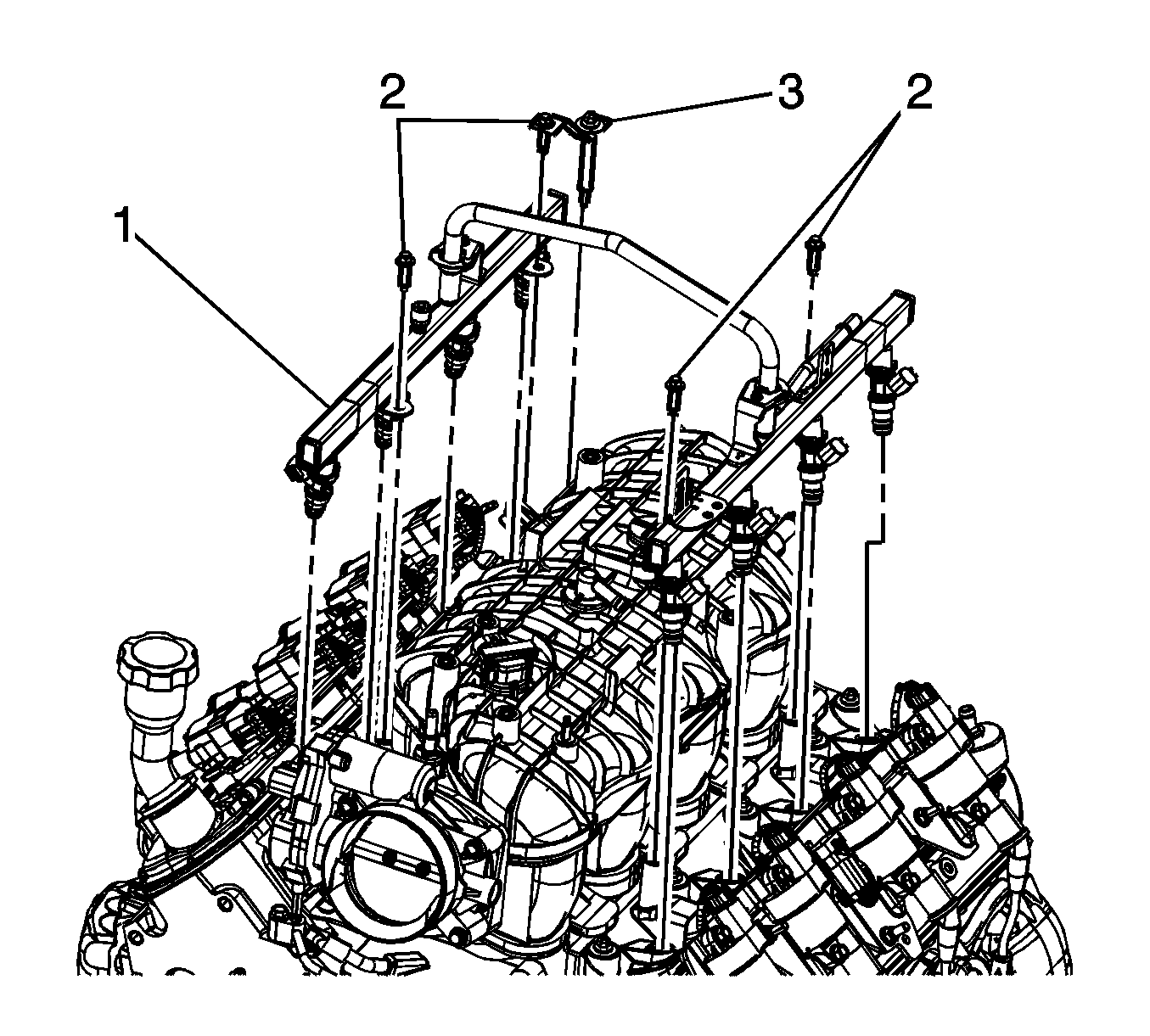 2
3
2
1