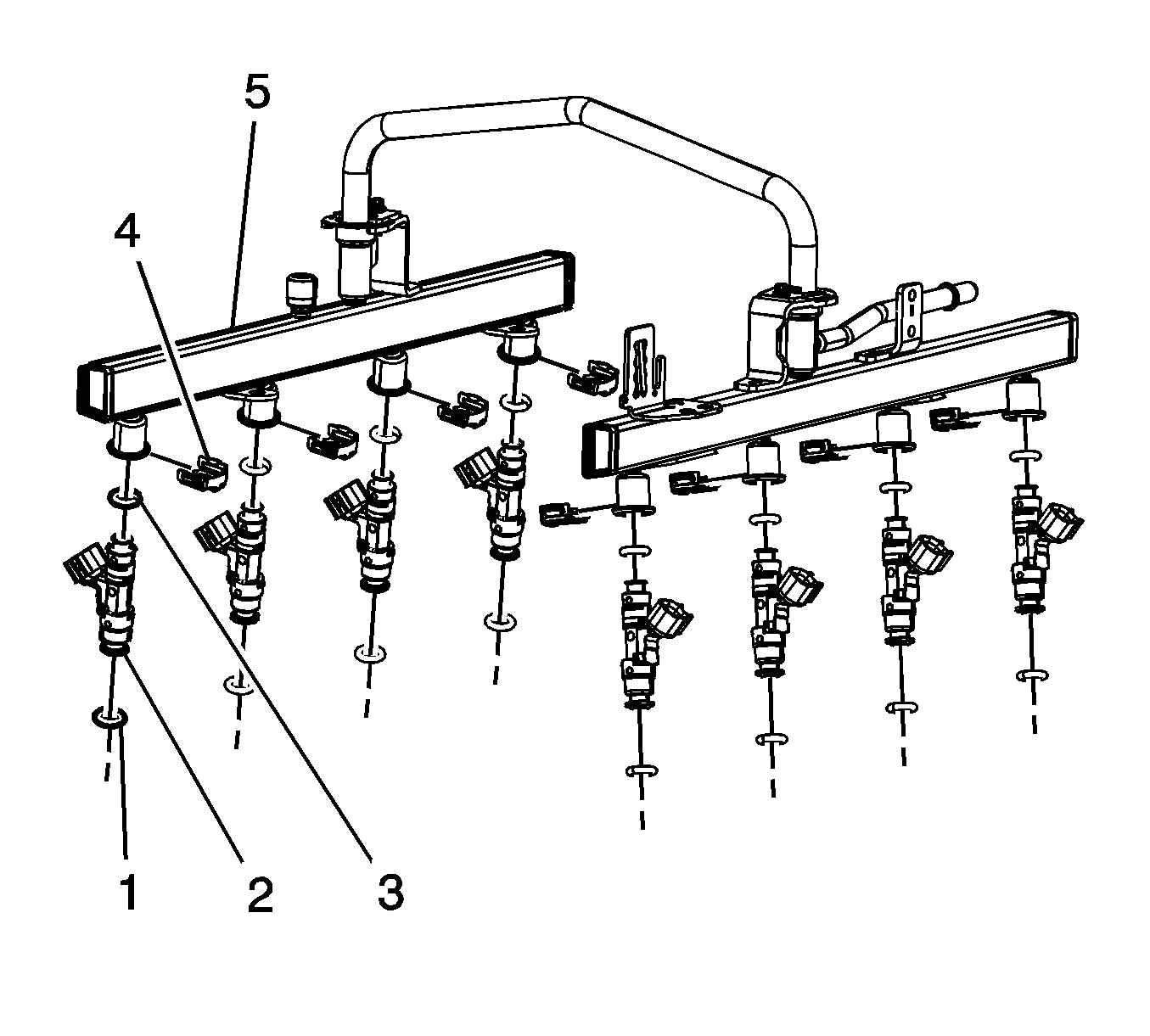 5
4
1
2
3