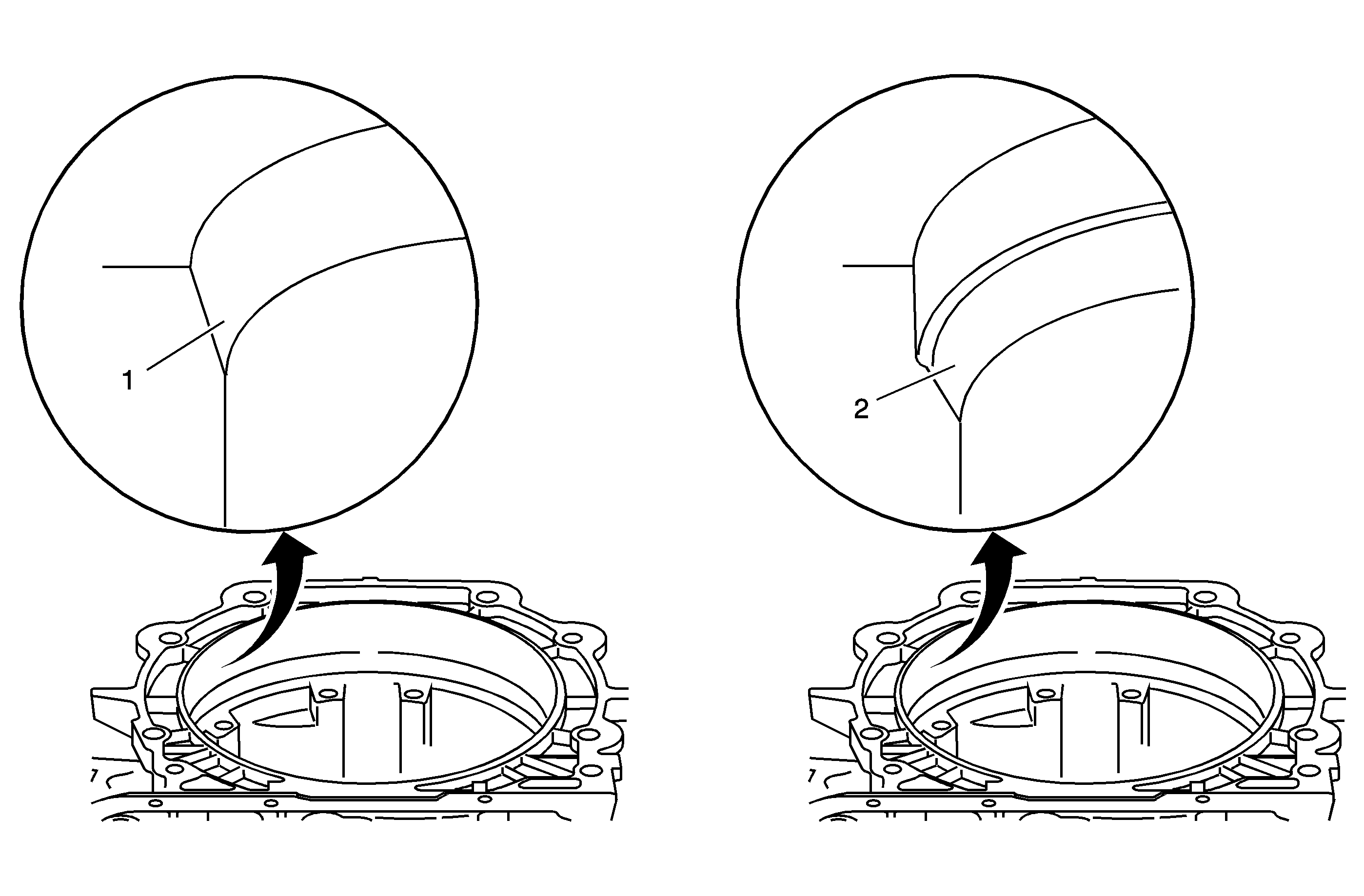 1

2