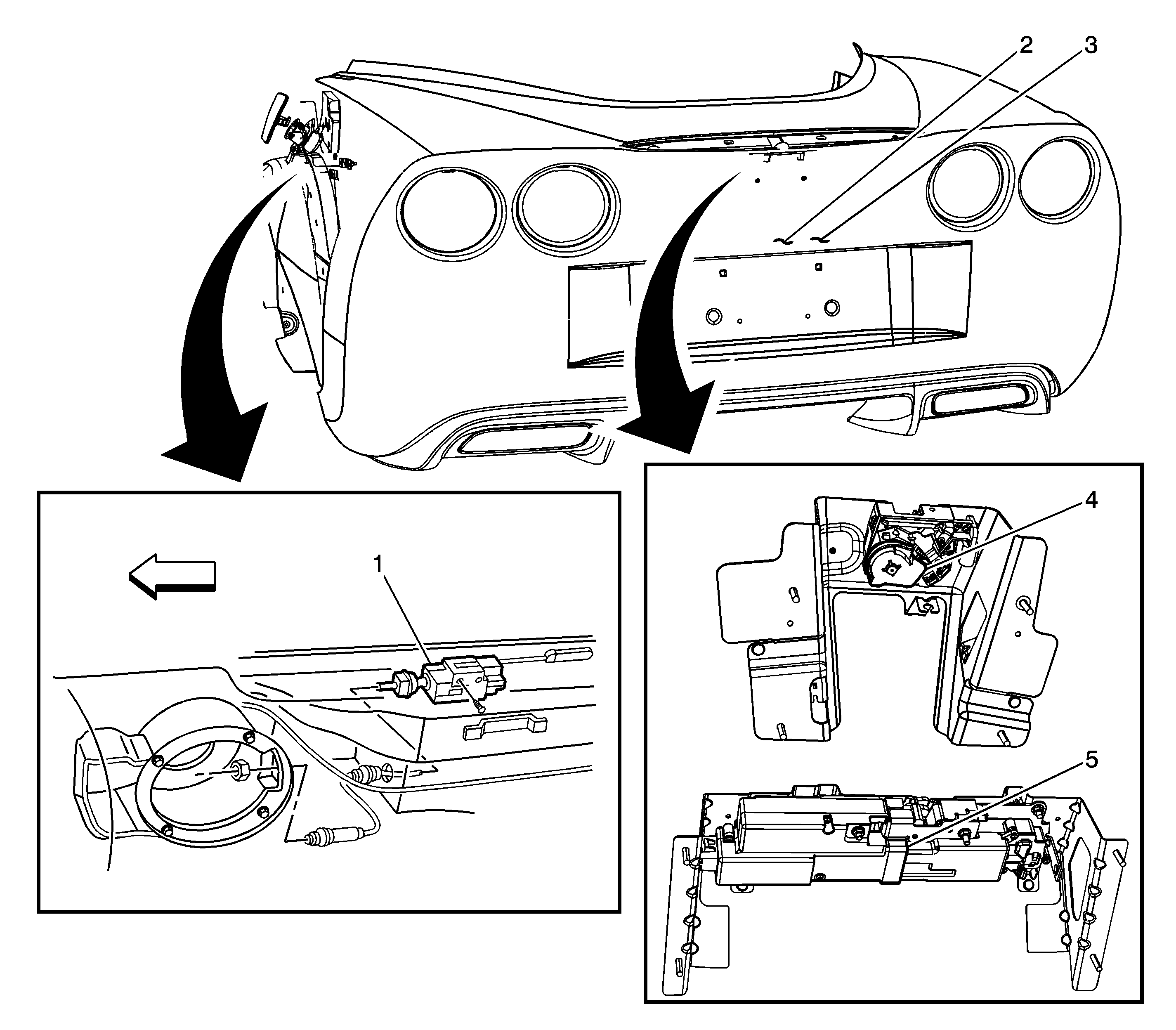 2
3
1
4
5