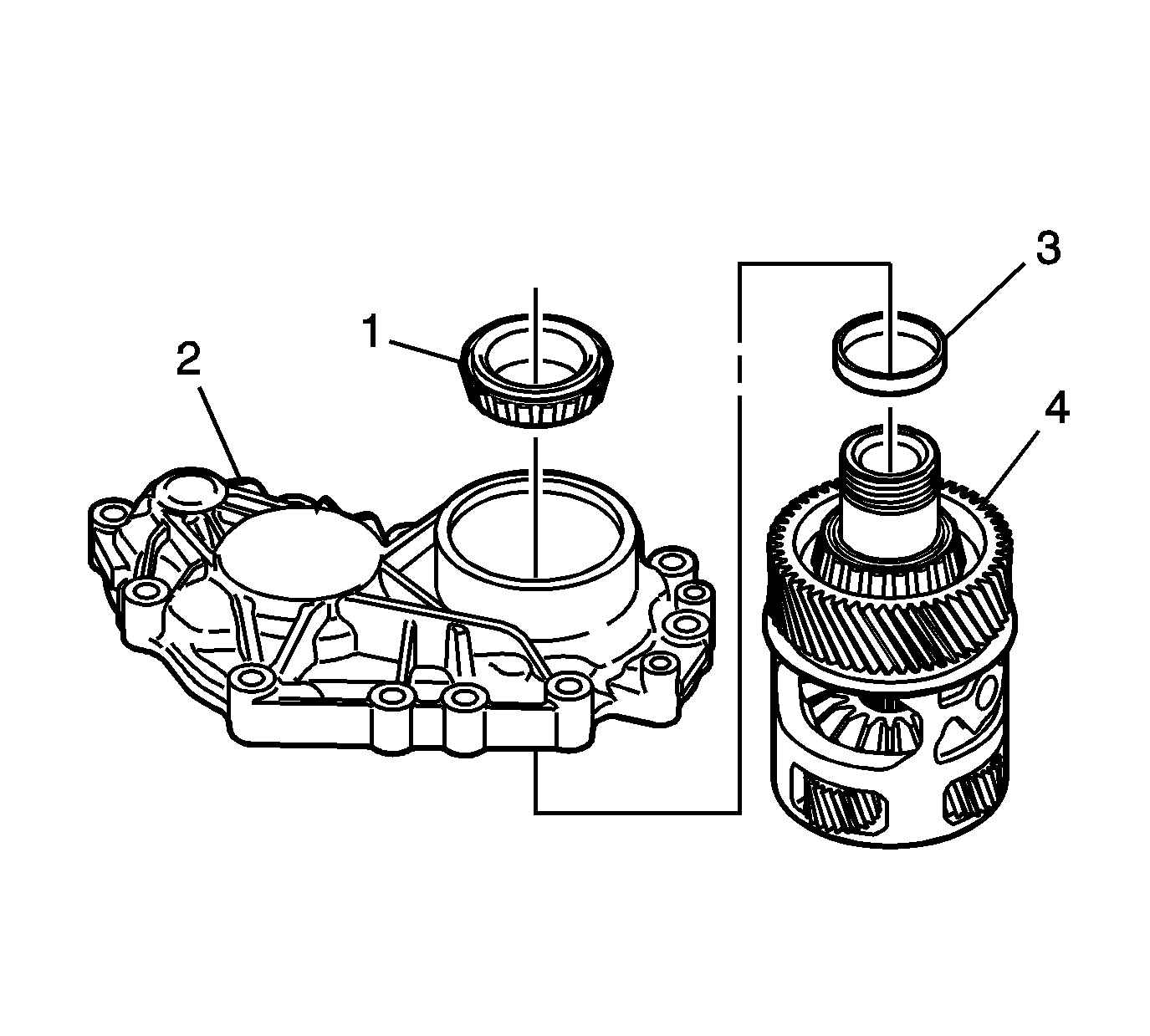 1
2
3
4