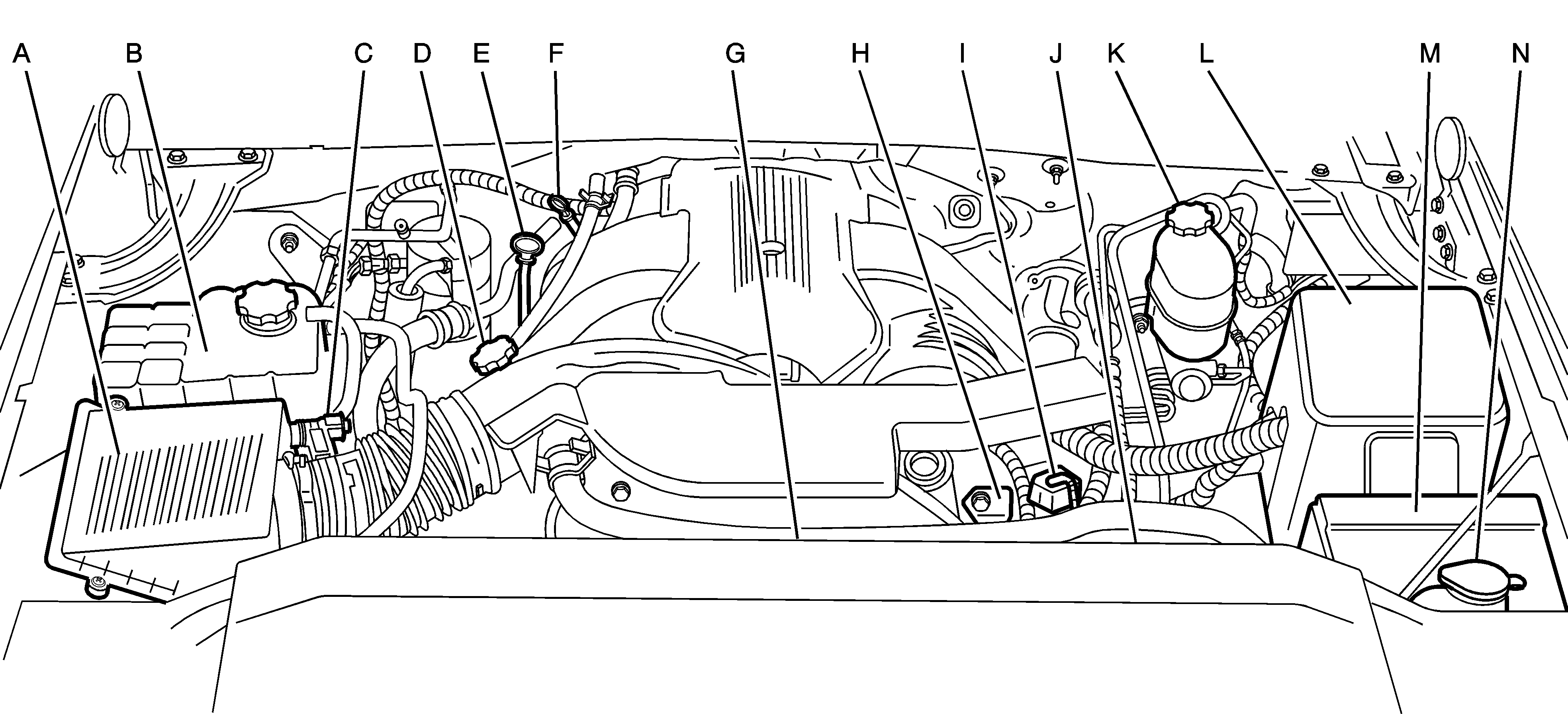 A B C D E F G H I J K L M N