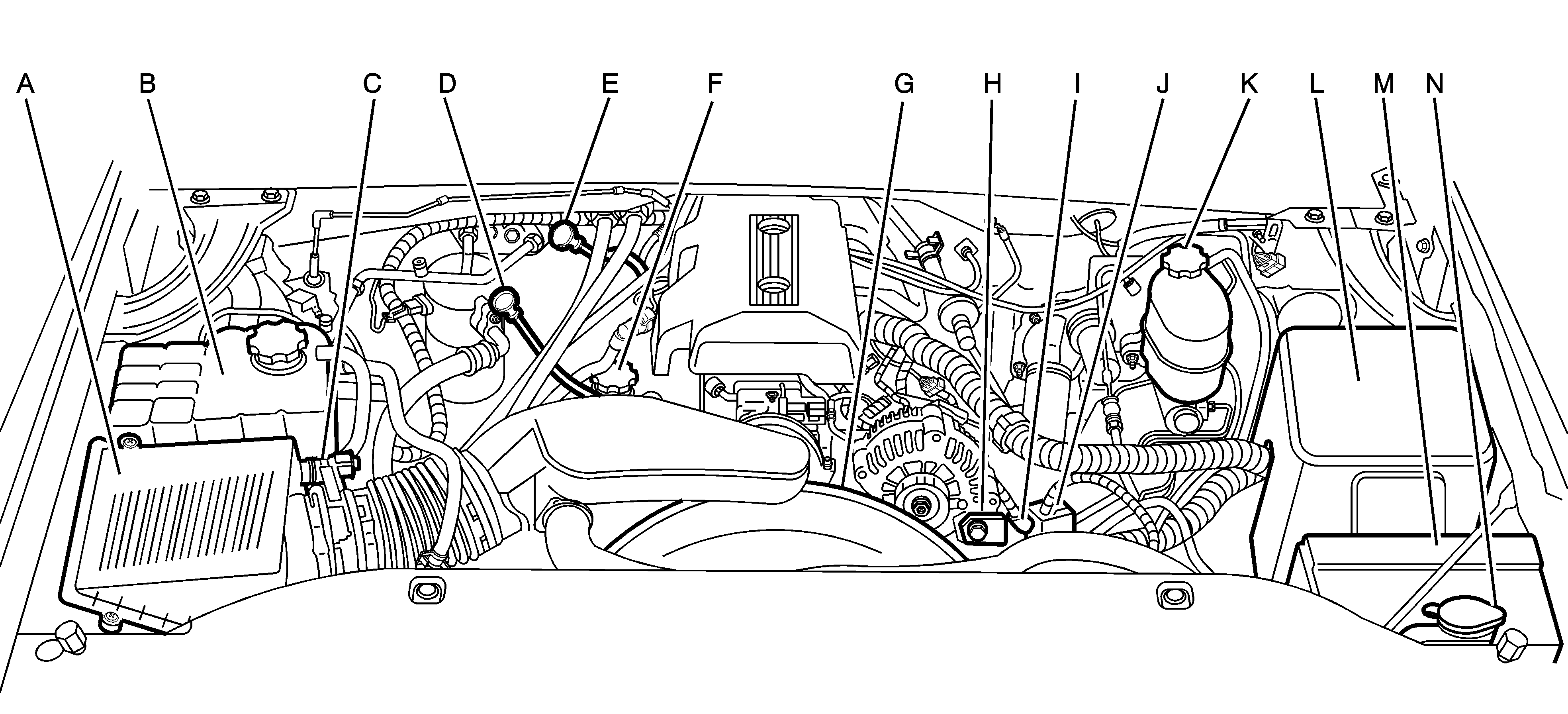 A B C D E F G H I J K L M N