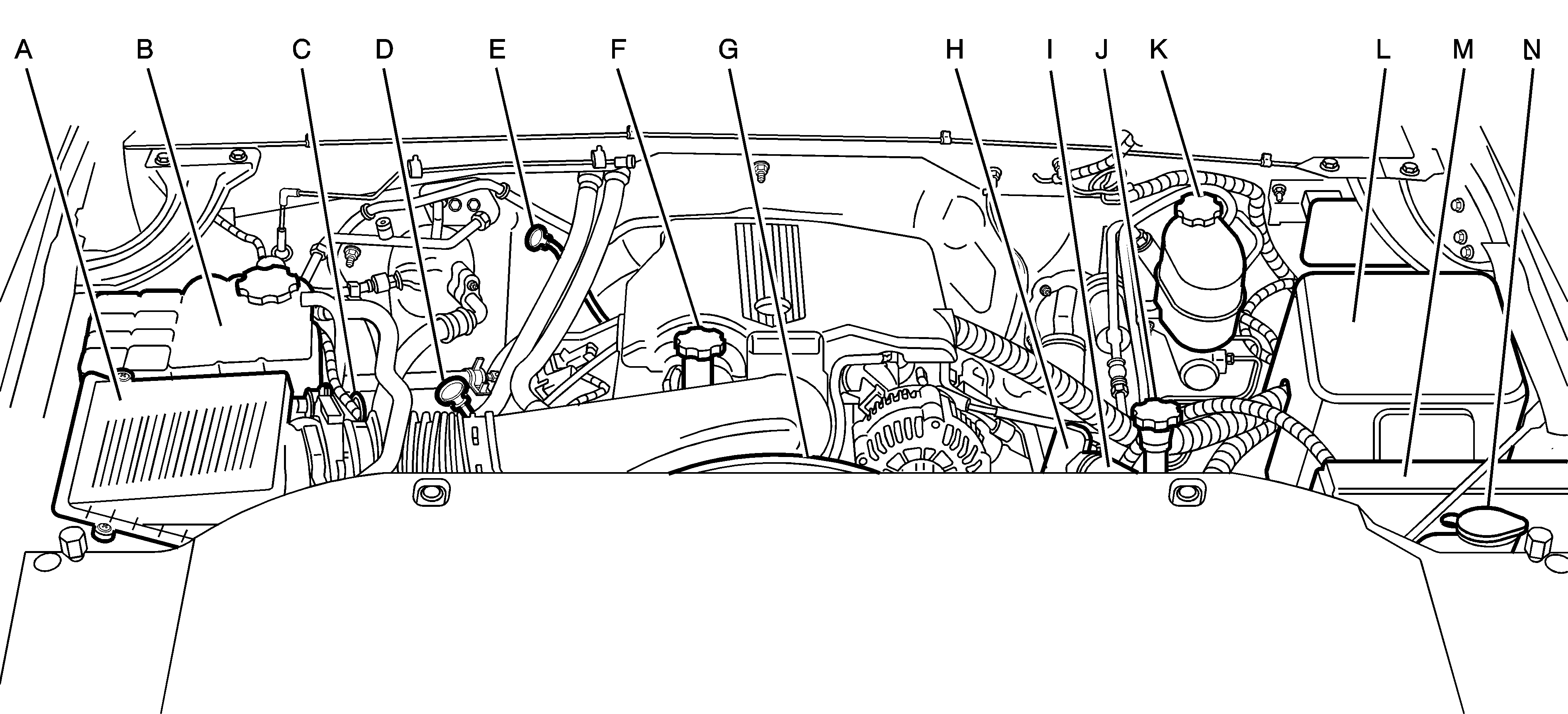 A B C D E F G H I J K L M N