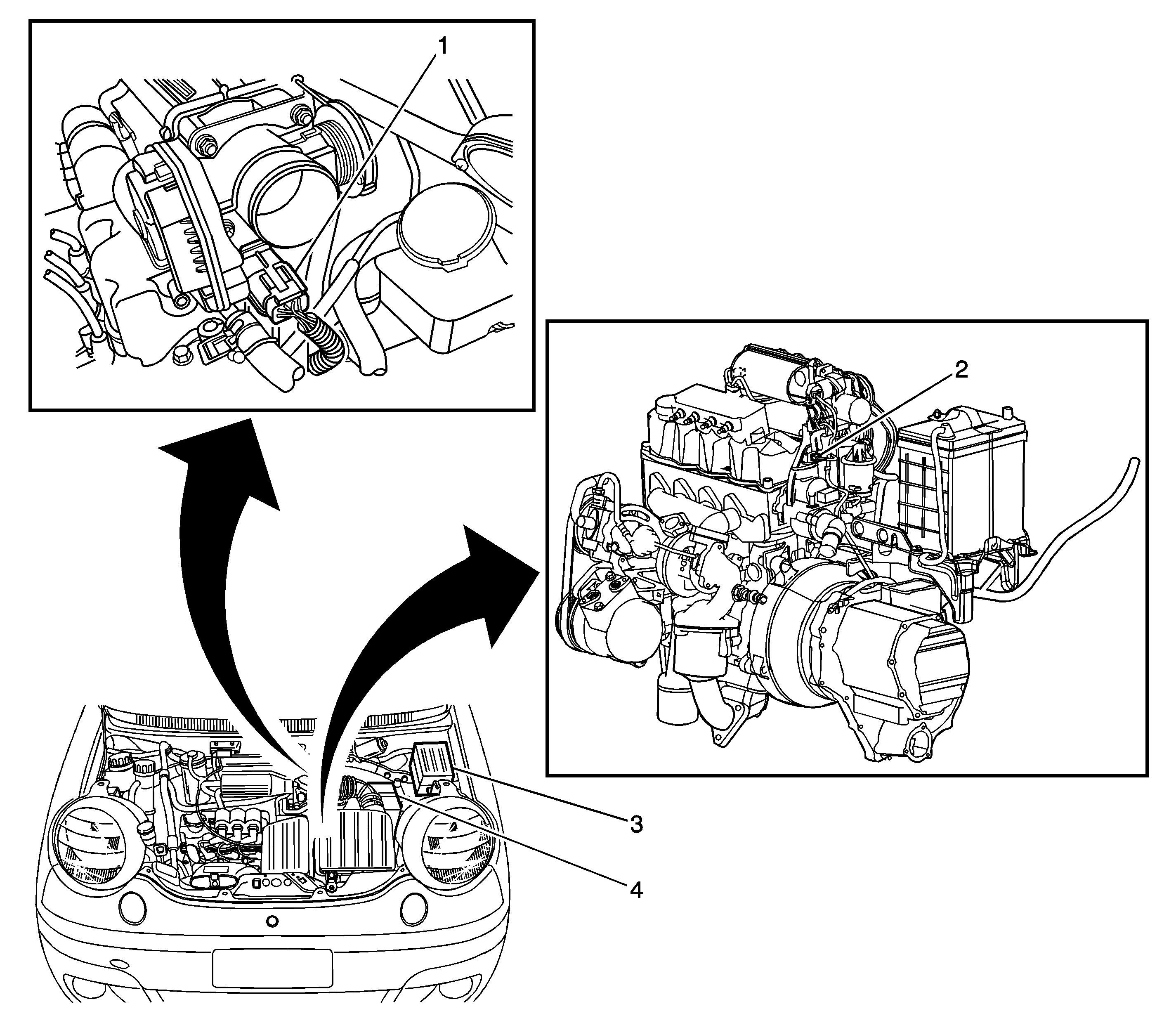 1

2

3

4