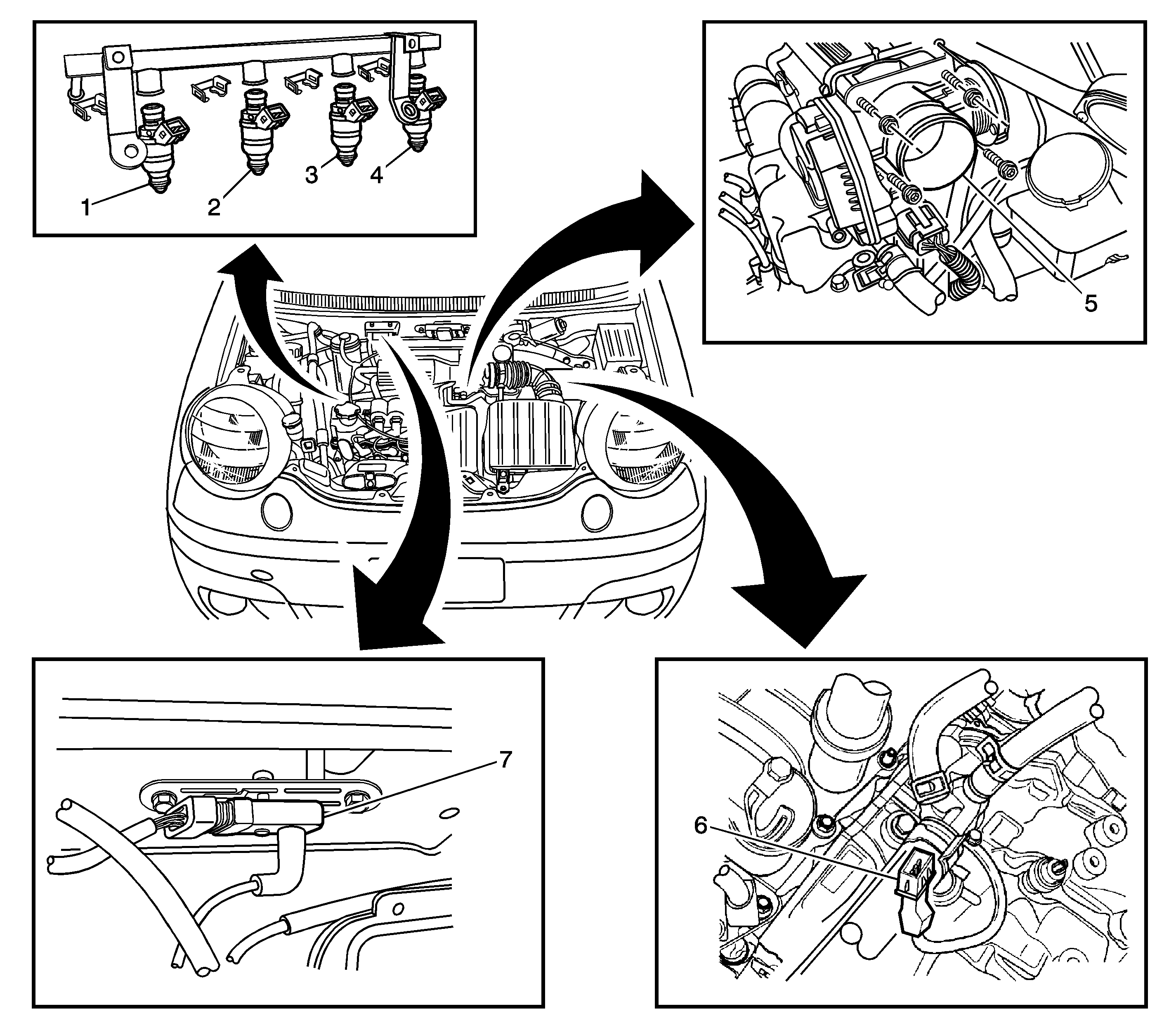 1
2
3
4
5
7
6