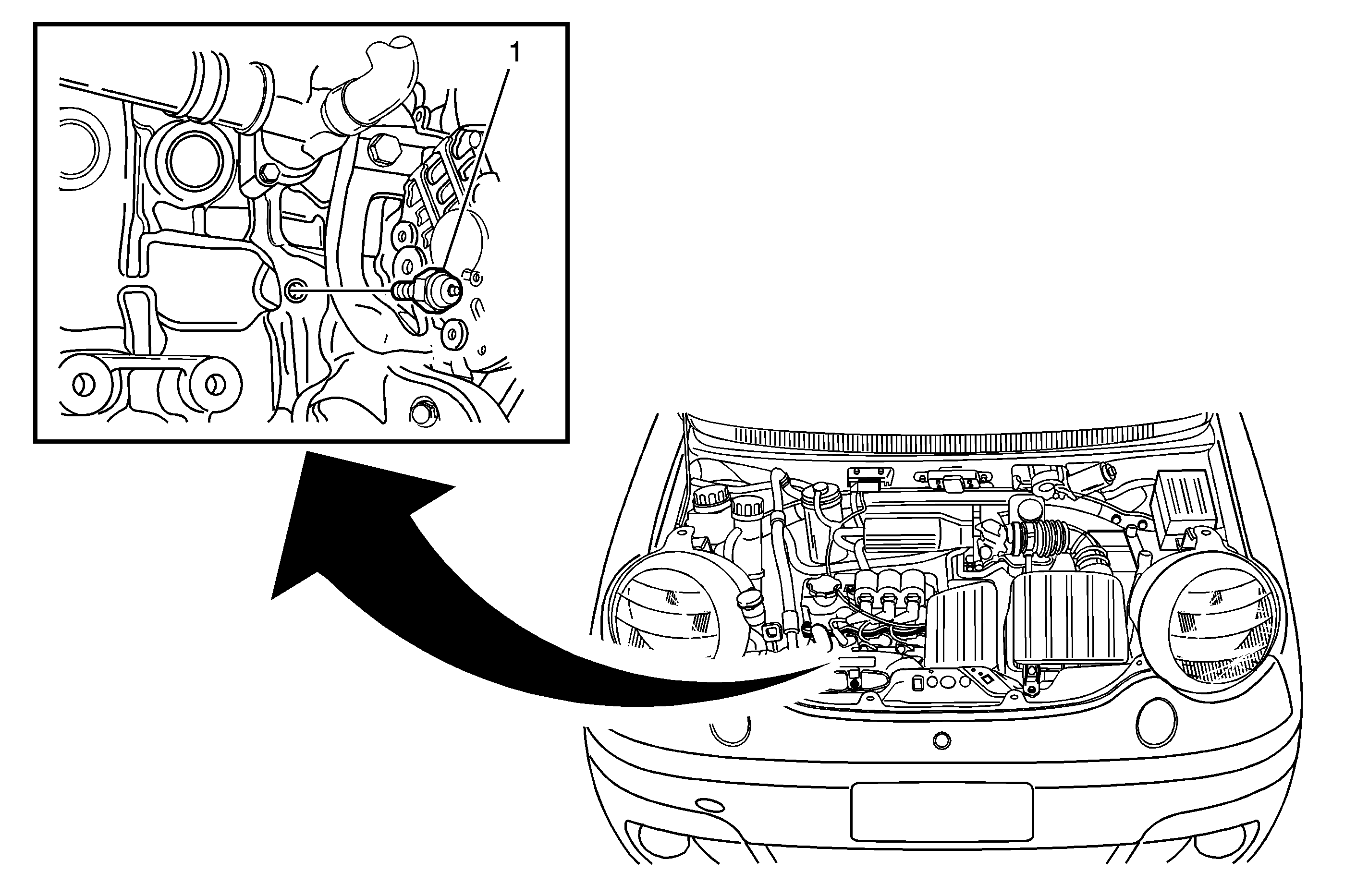 1