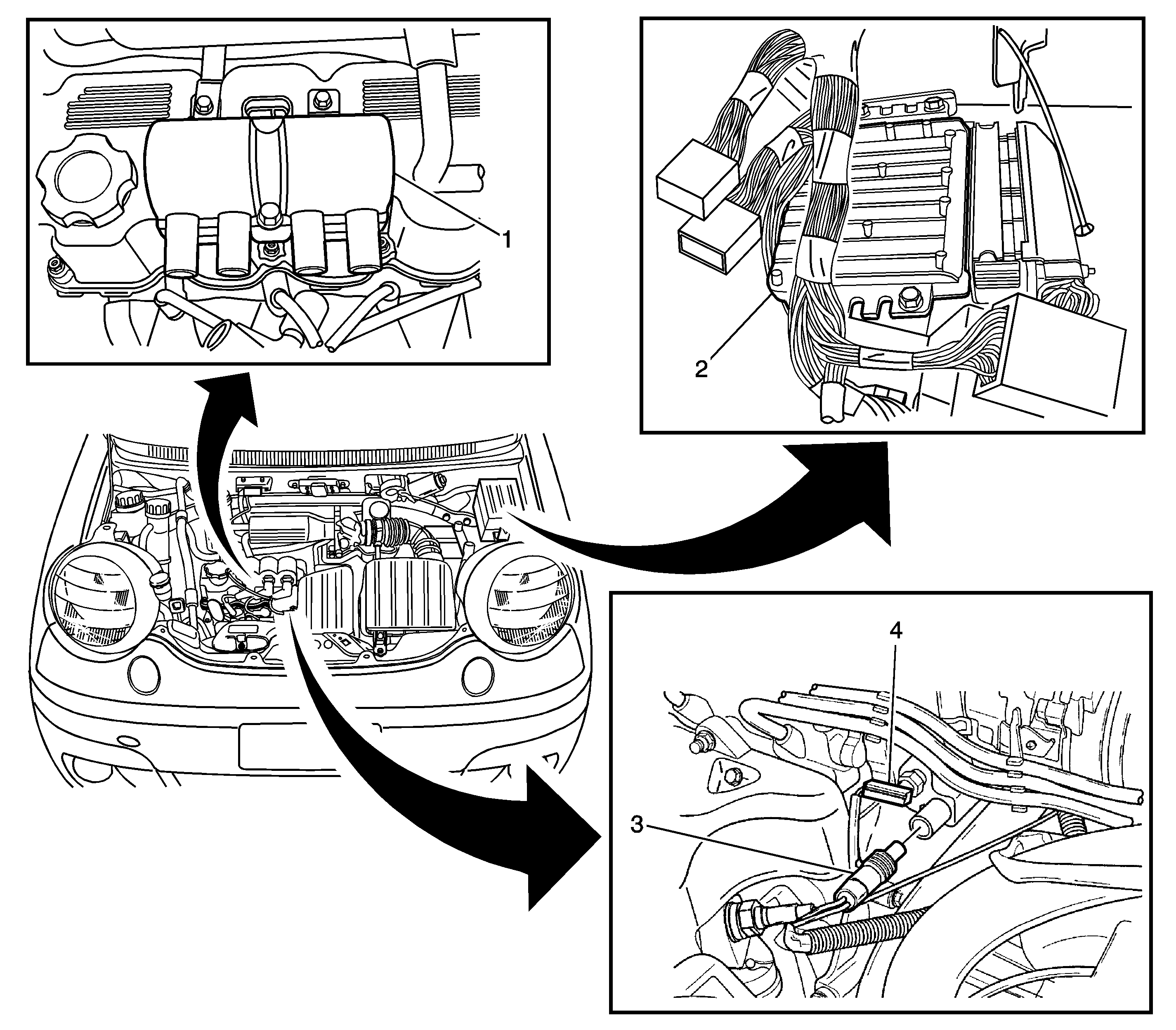 1
2
4
3