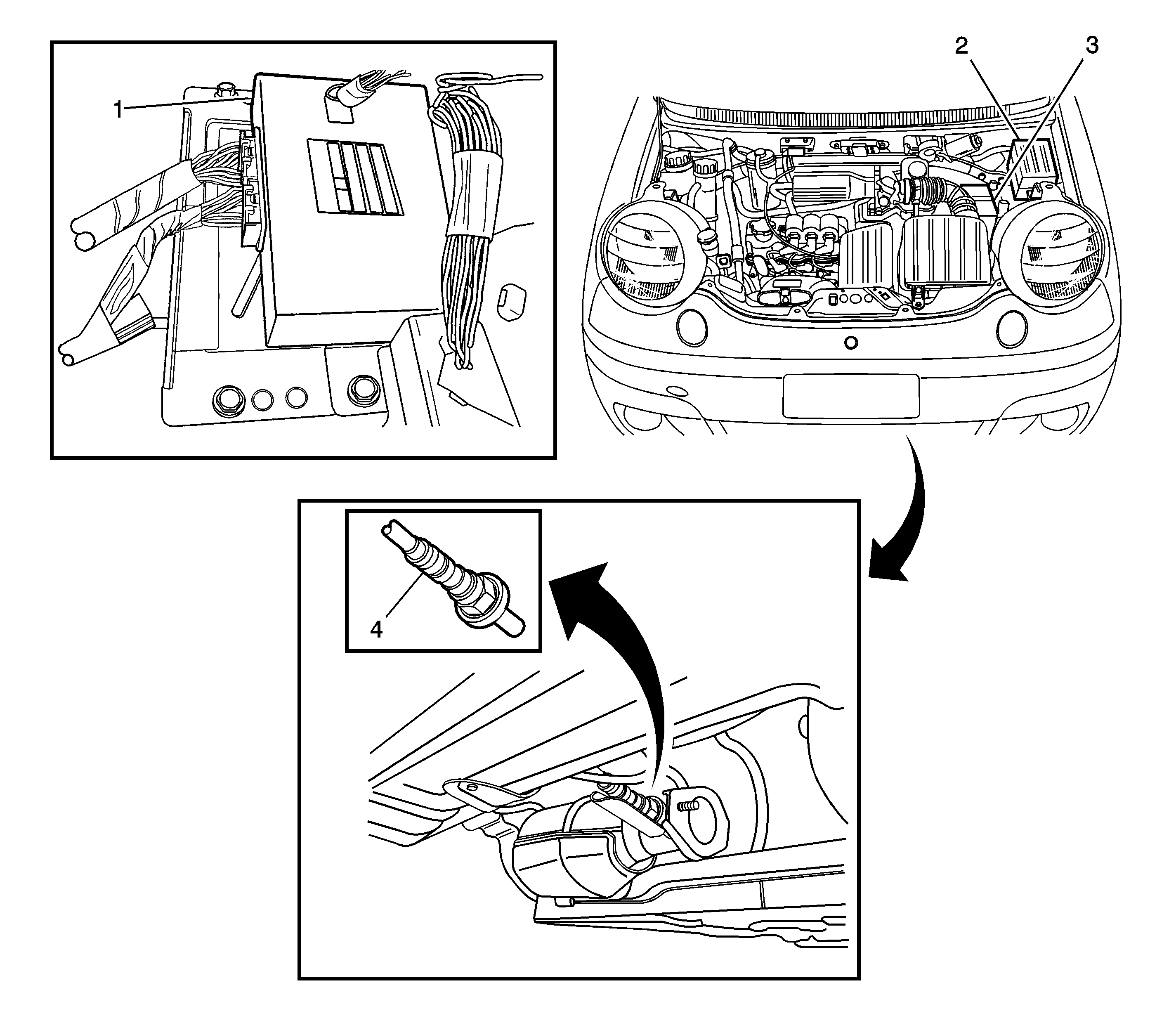 1
2
3
4