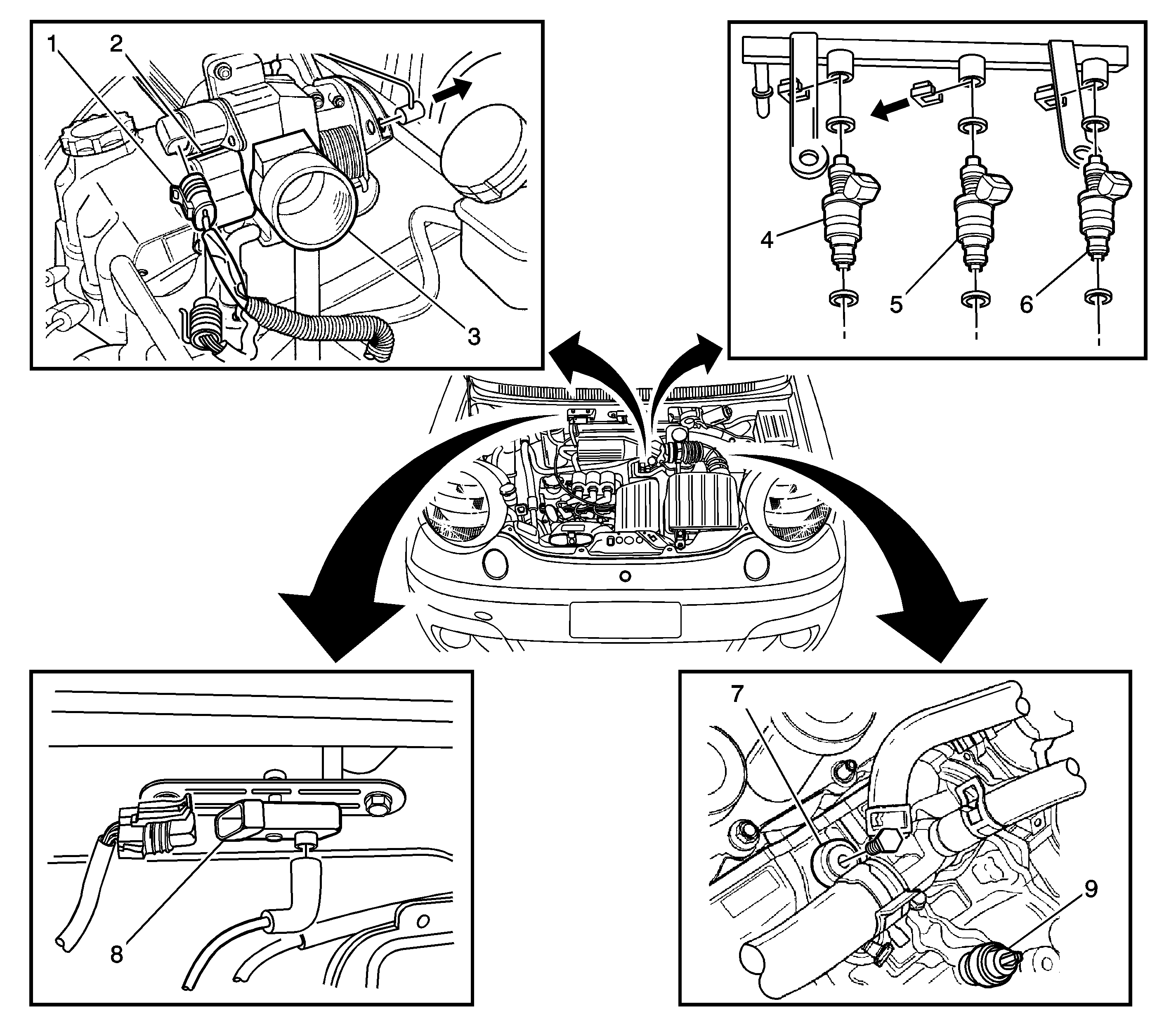 1
2
3
4
5
6
7
8
9