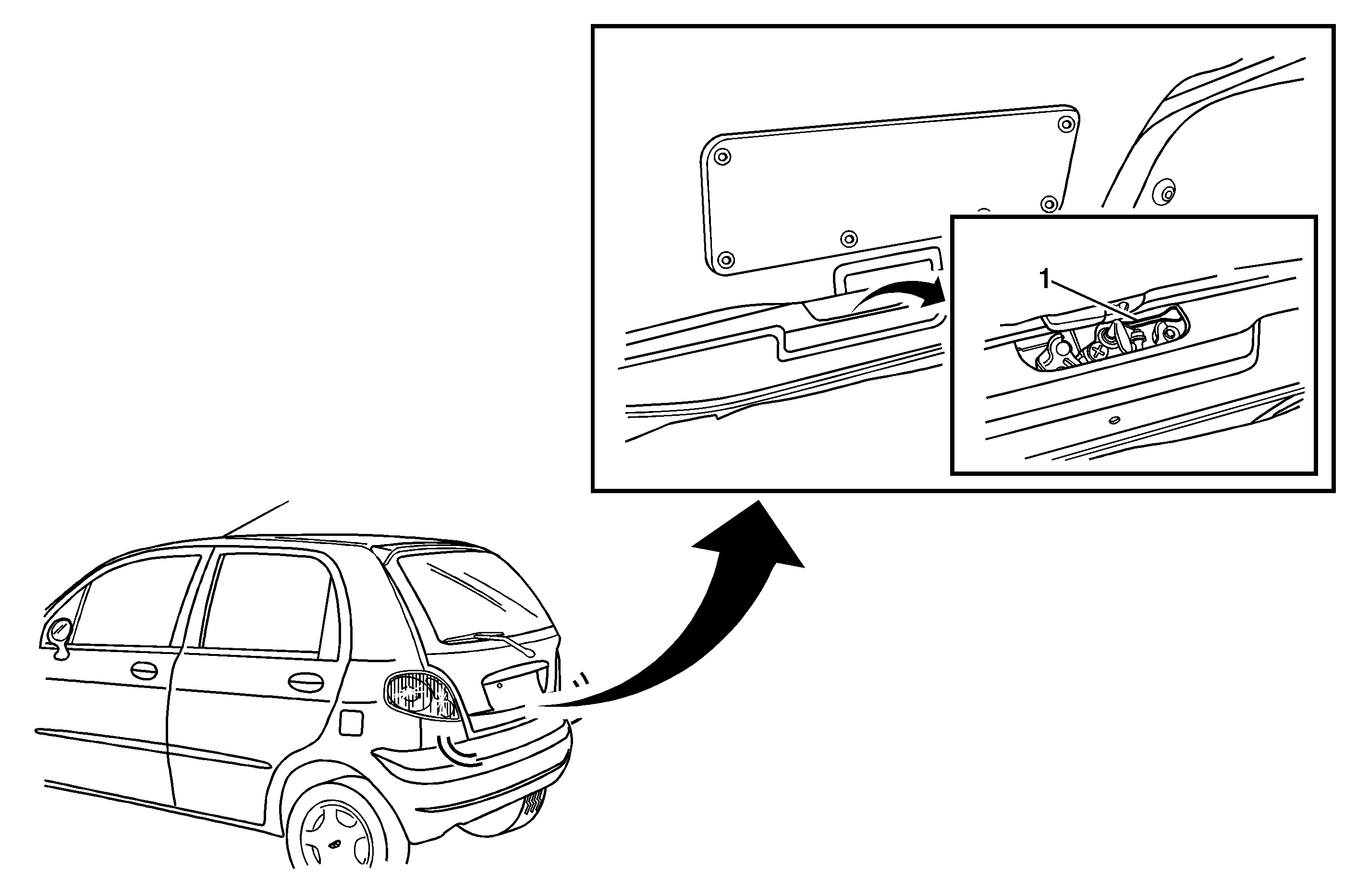 1