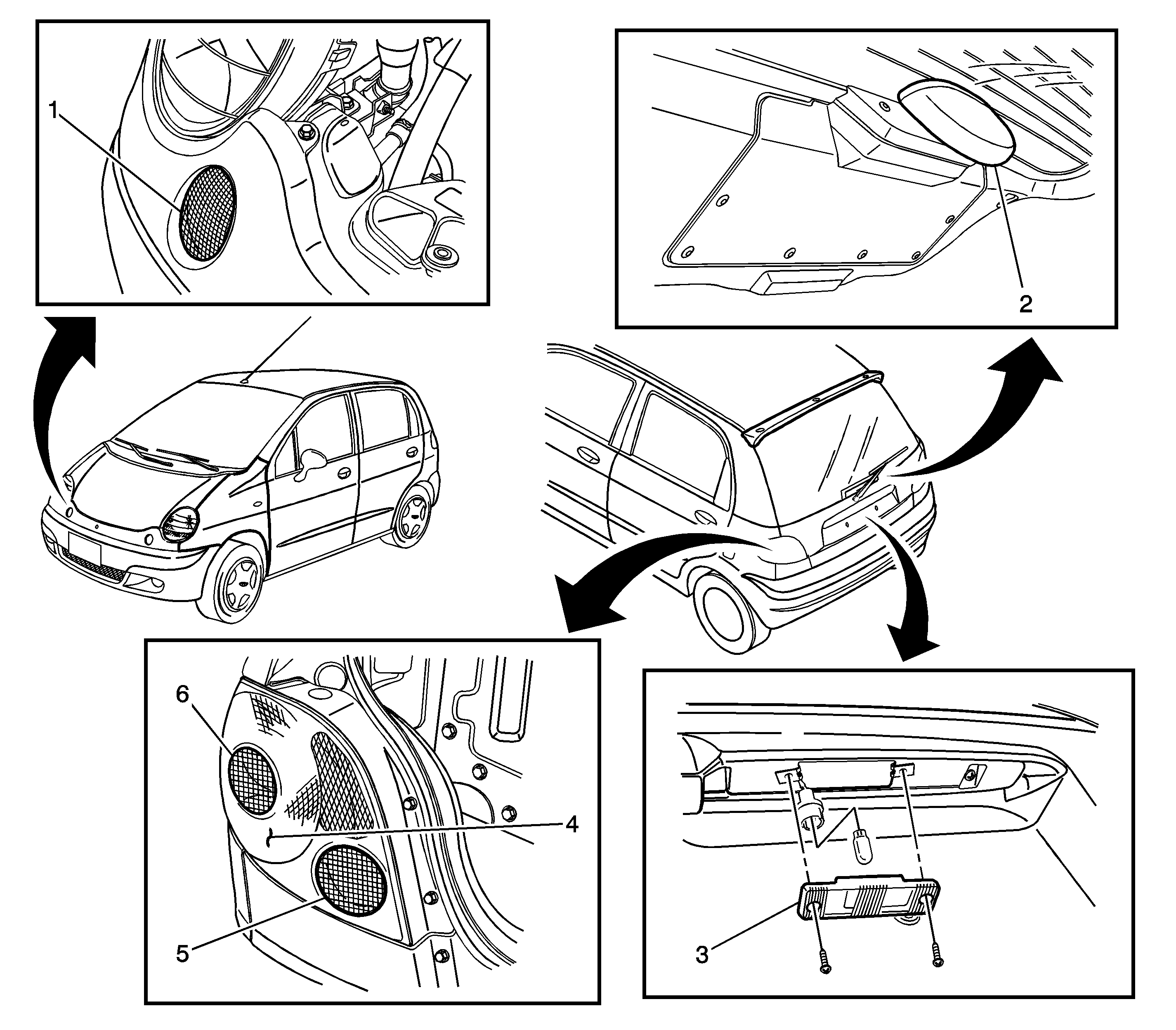 1
2
6
4
5
3