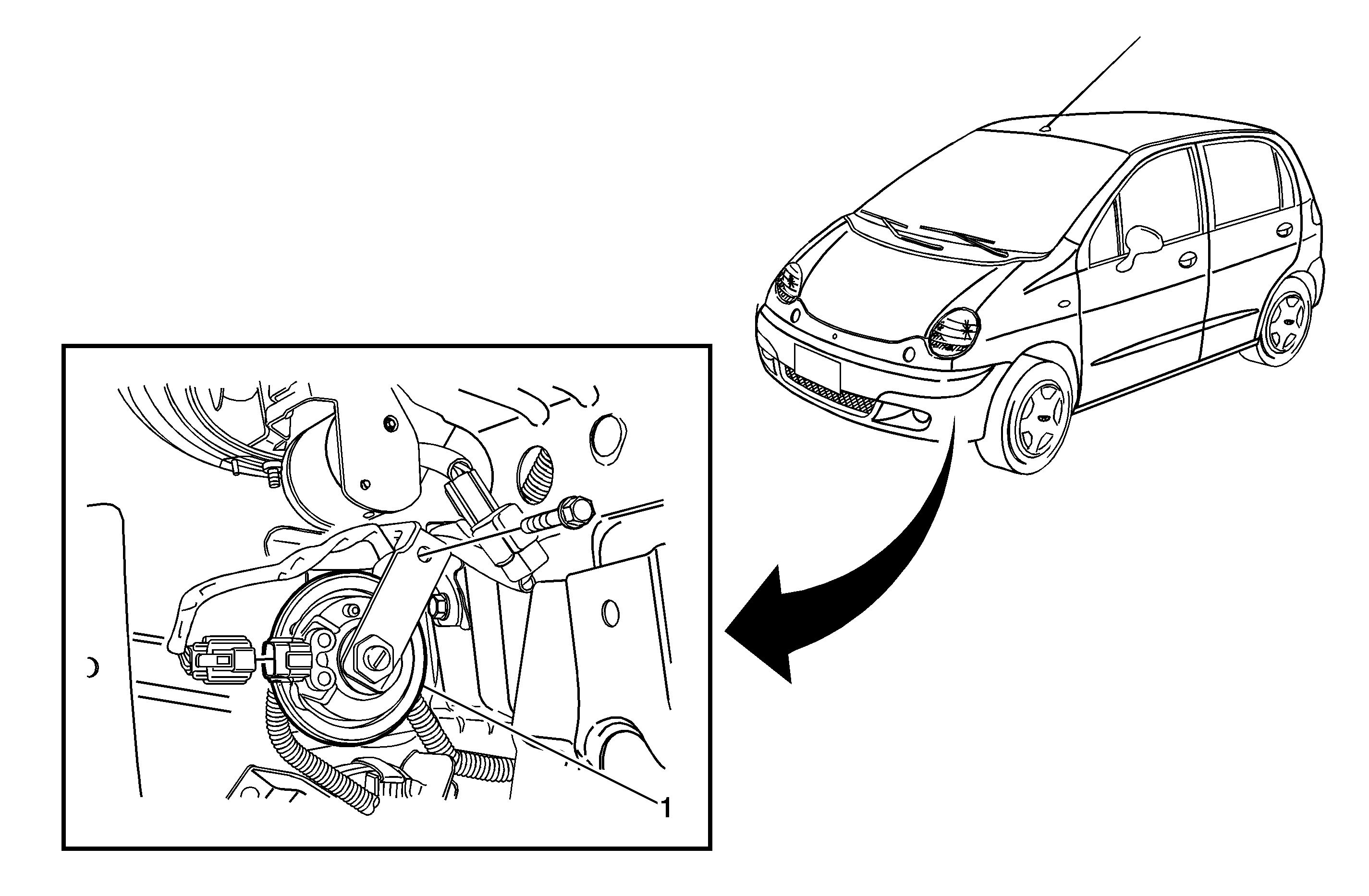 1