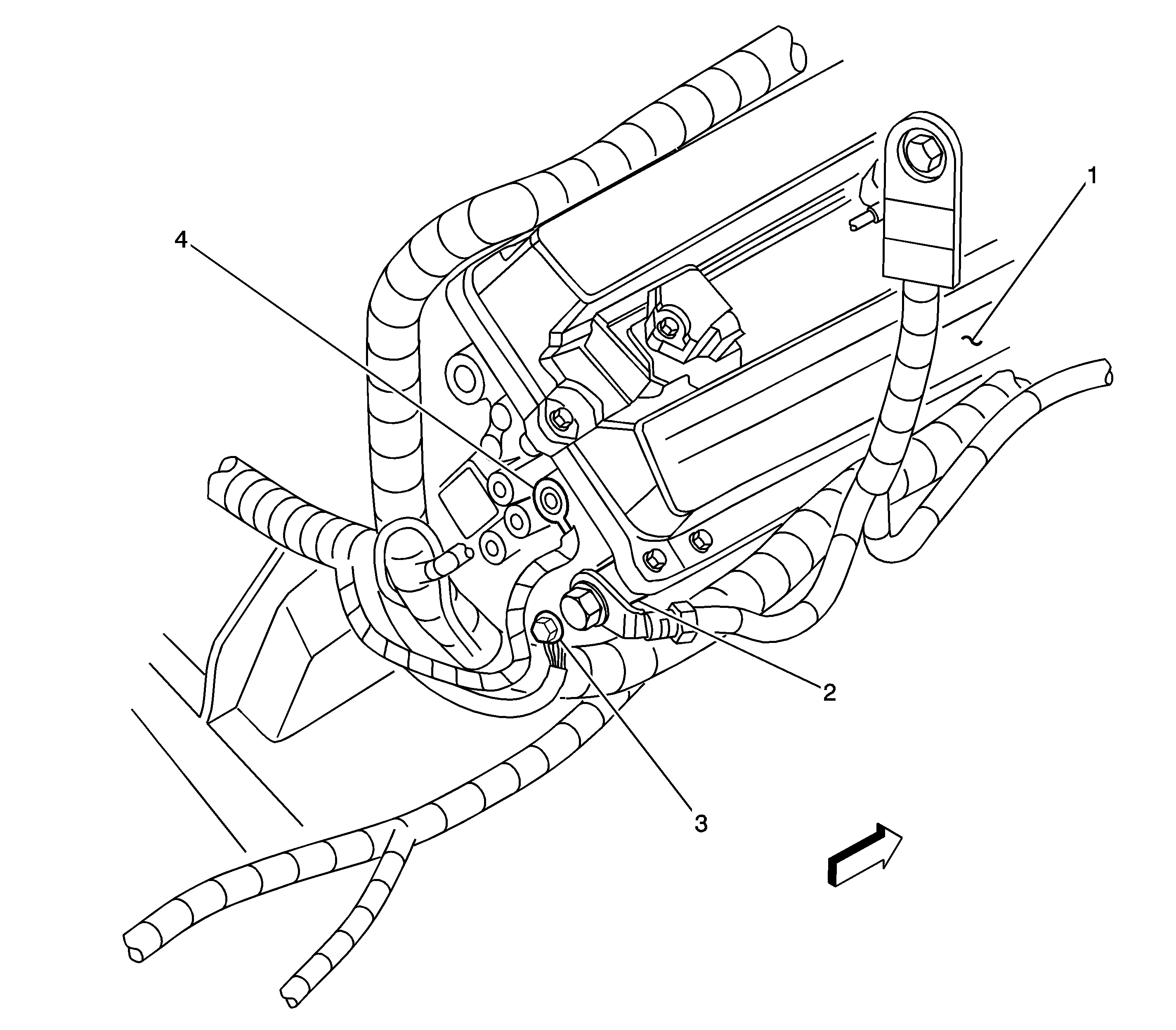 1
4
2
3