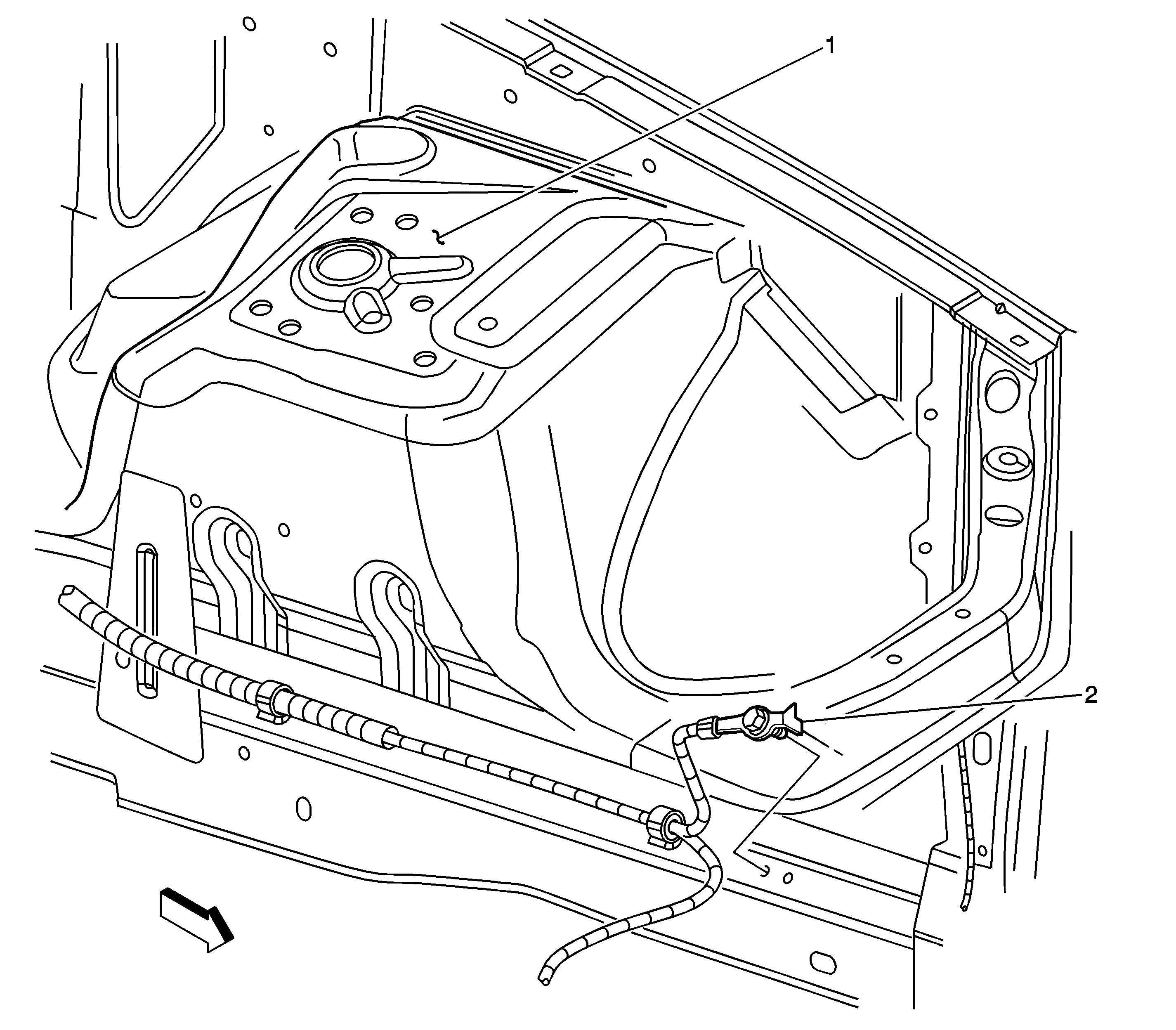 1

2