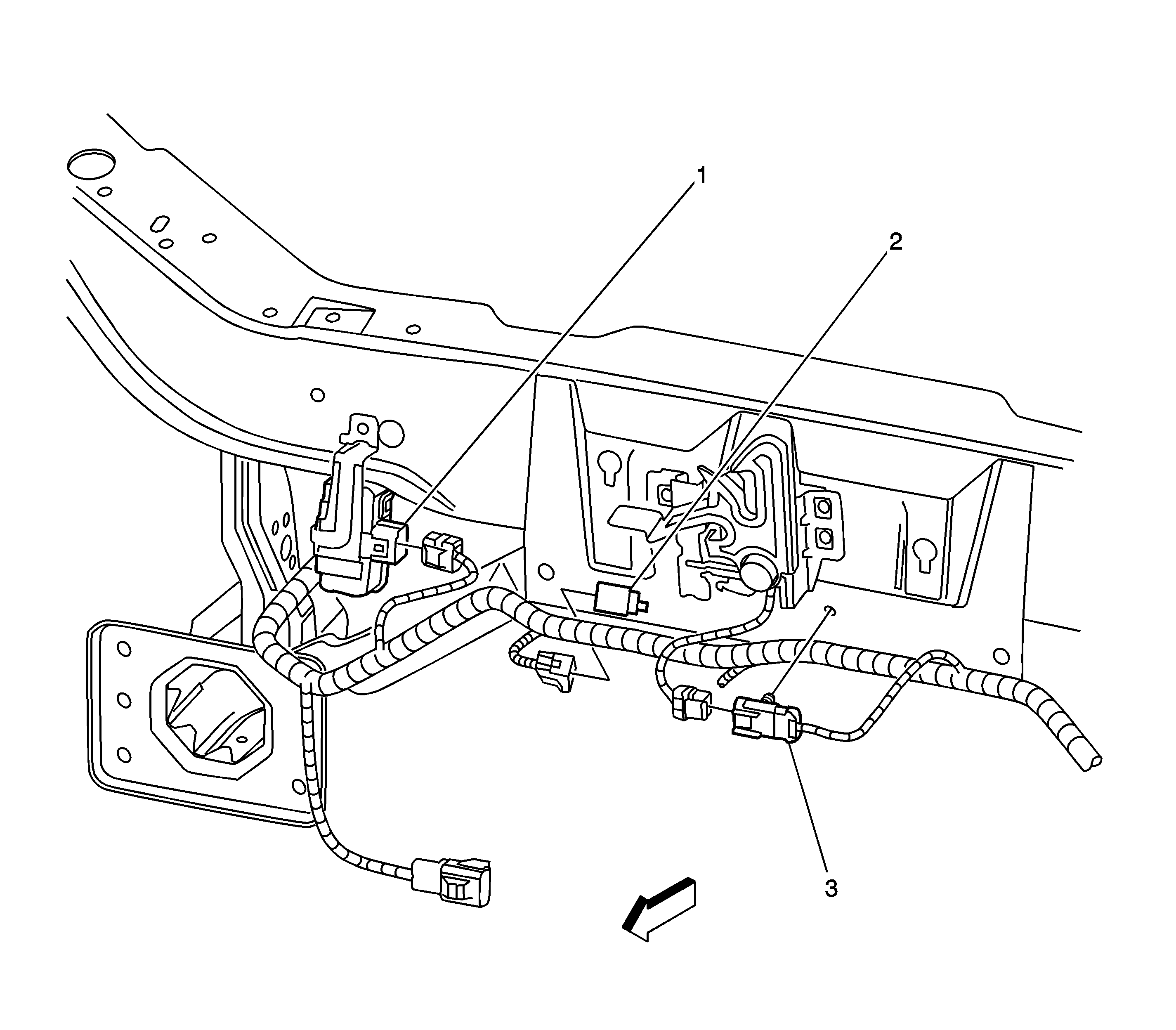 1
2
3