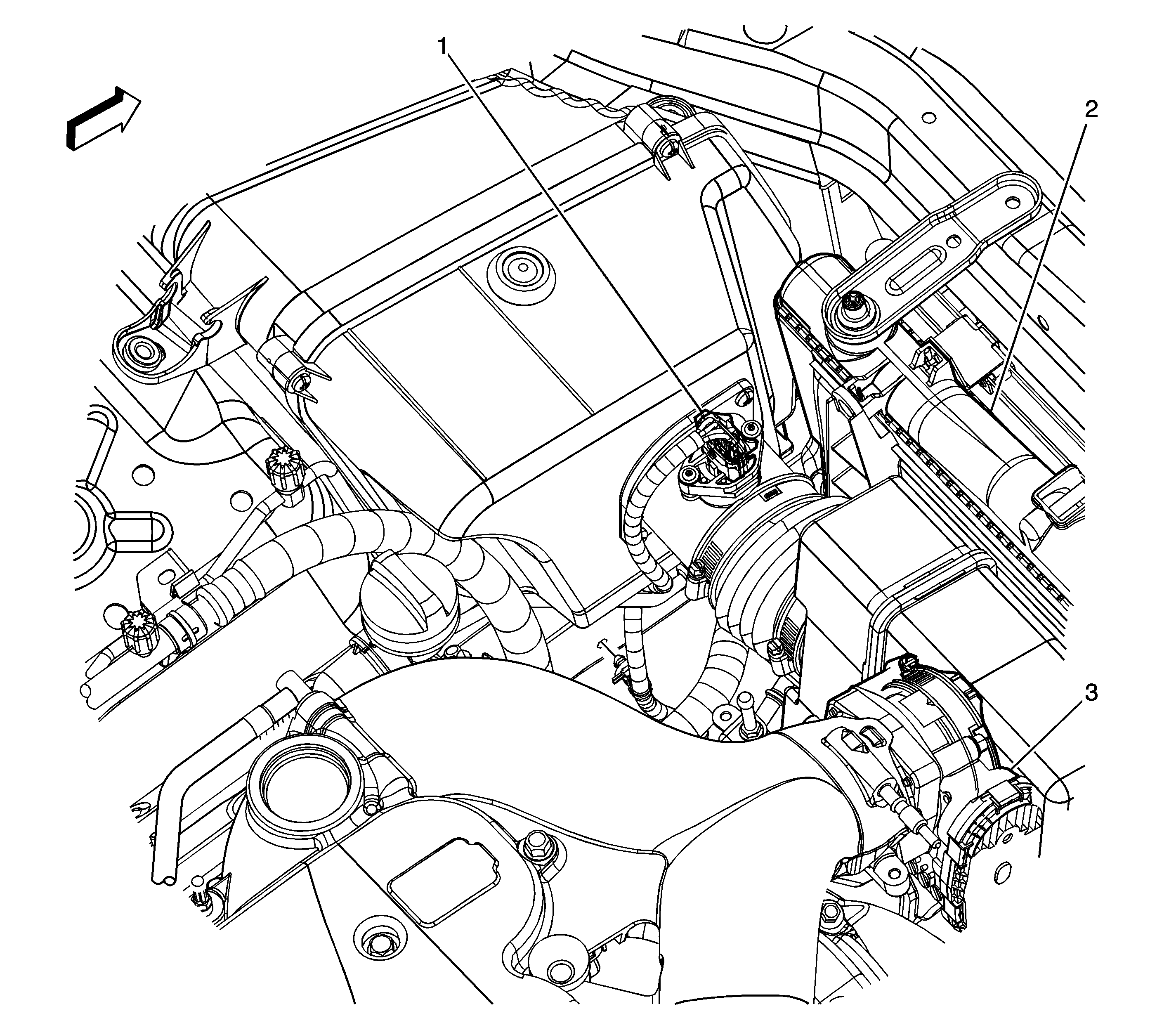 1
2
3