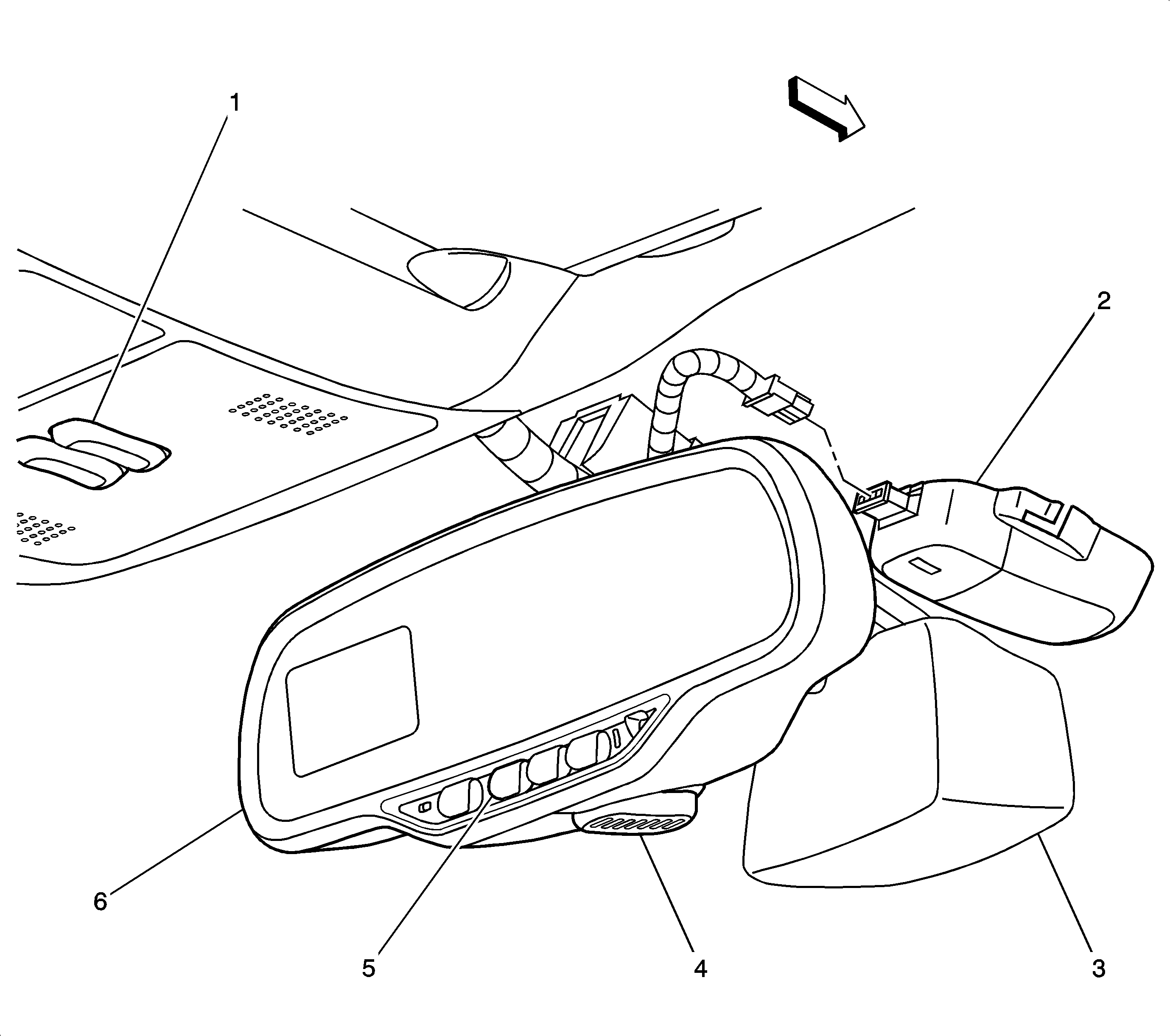 1
2
6
5
4
3