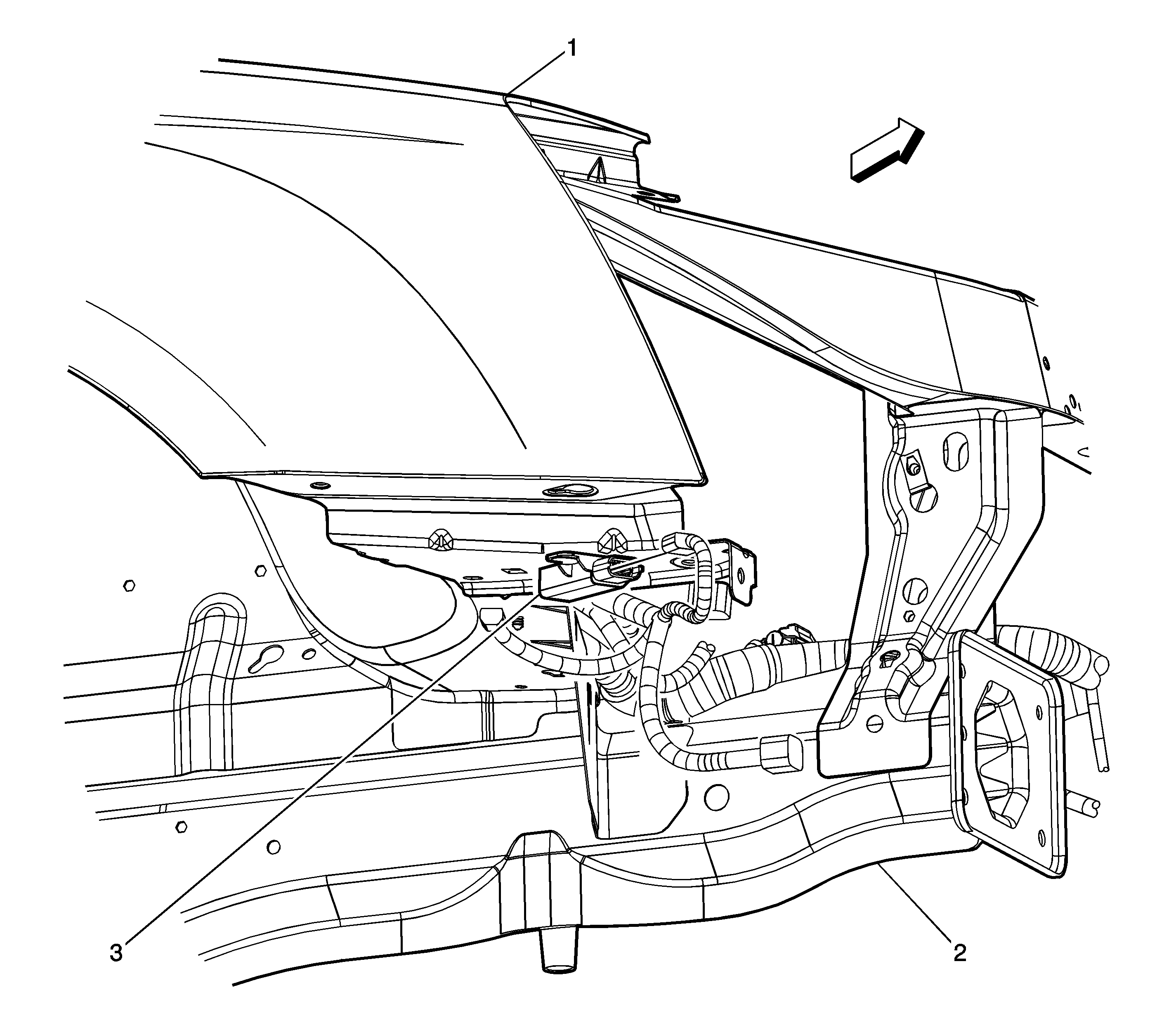 1

3

2