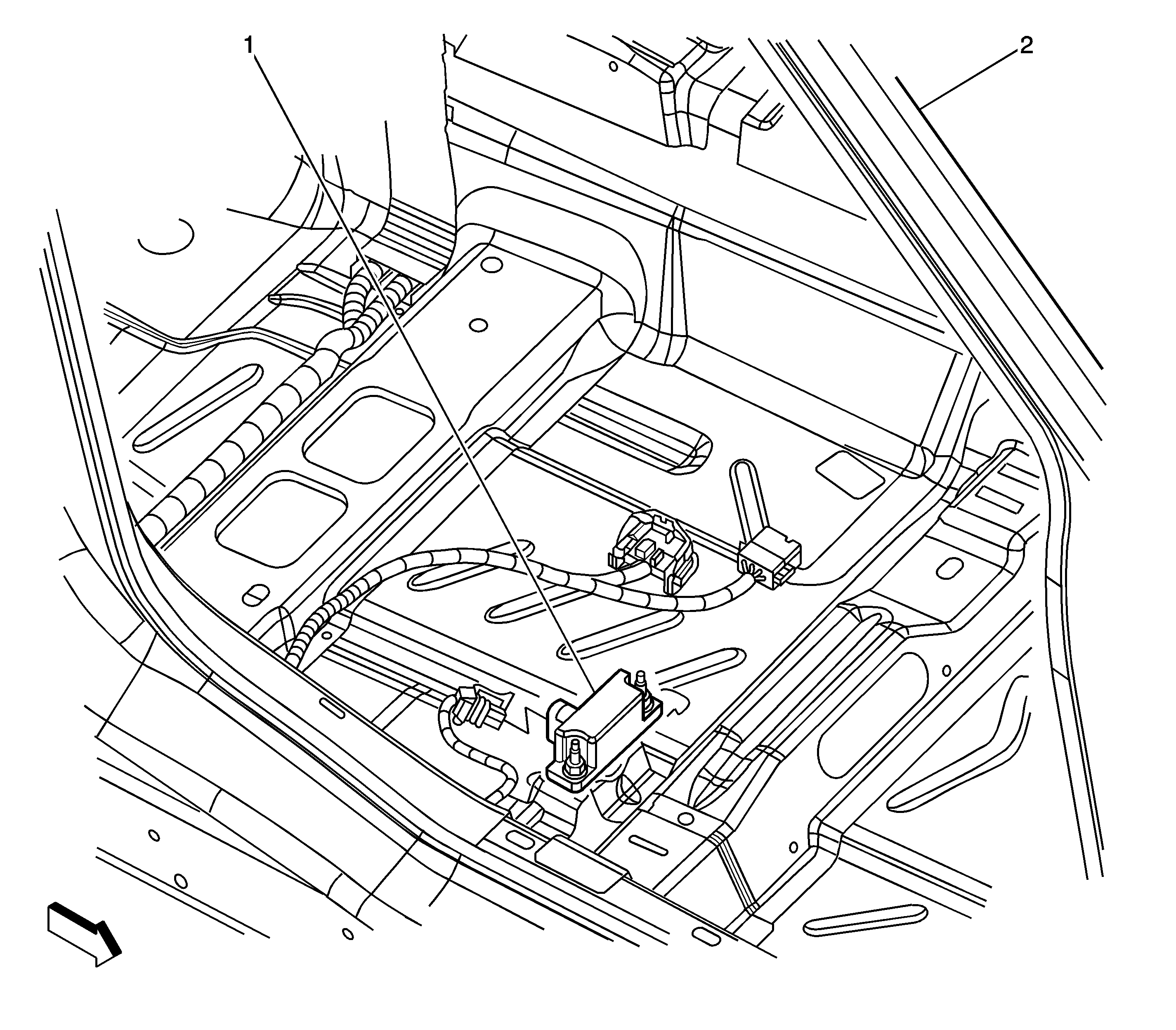 1
2