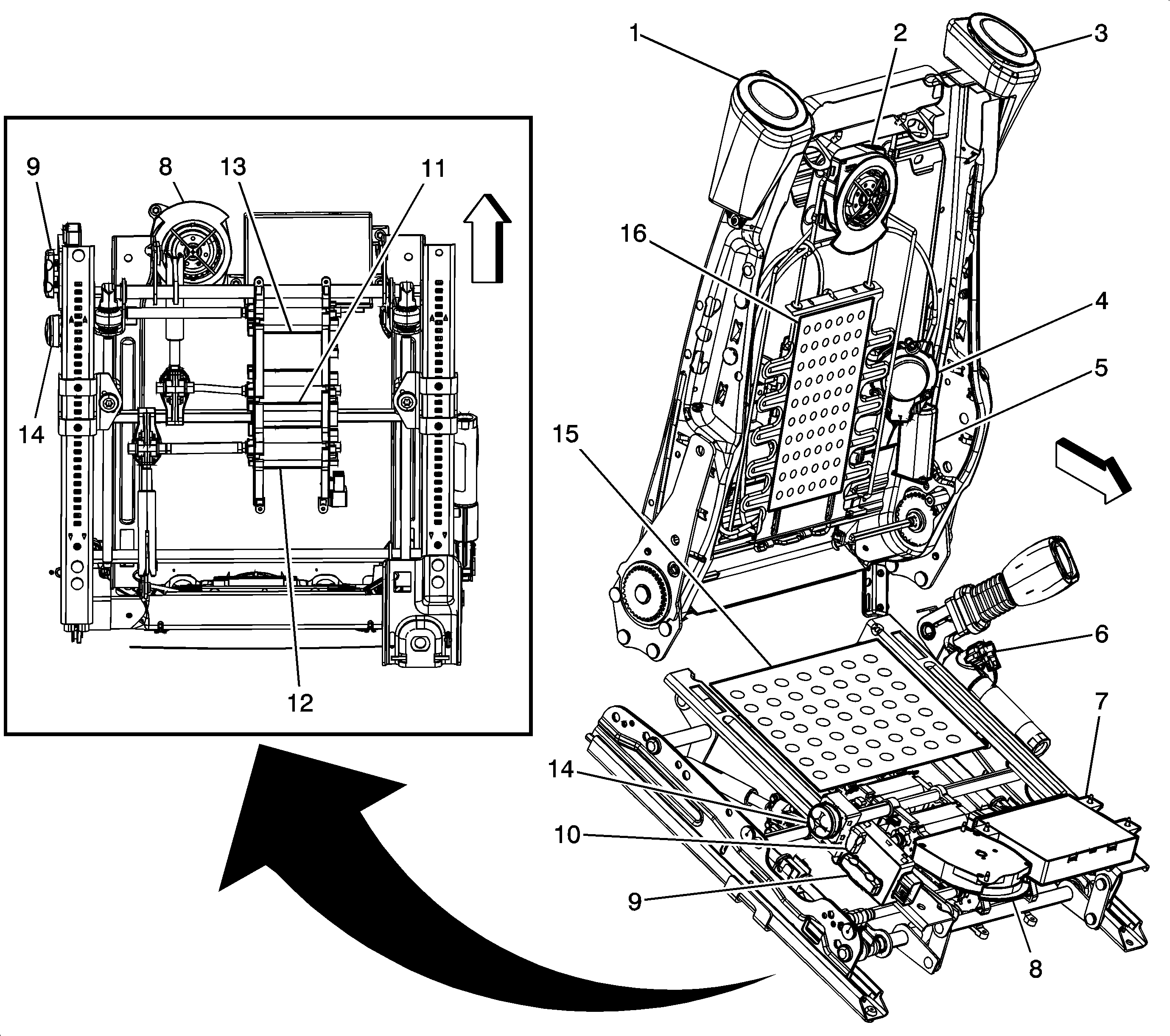 9
8
13
11
14
12
1
2
3
16
4
5
15
6
7
14
10
9
8