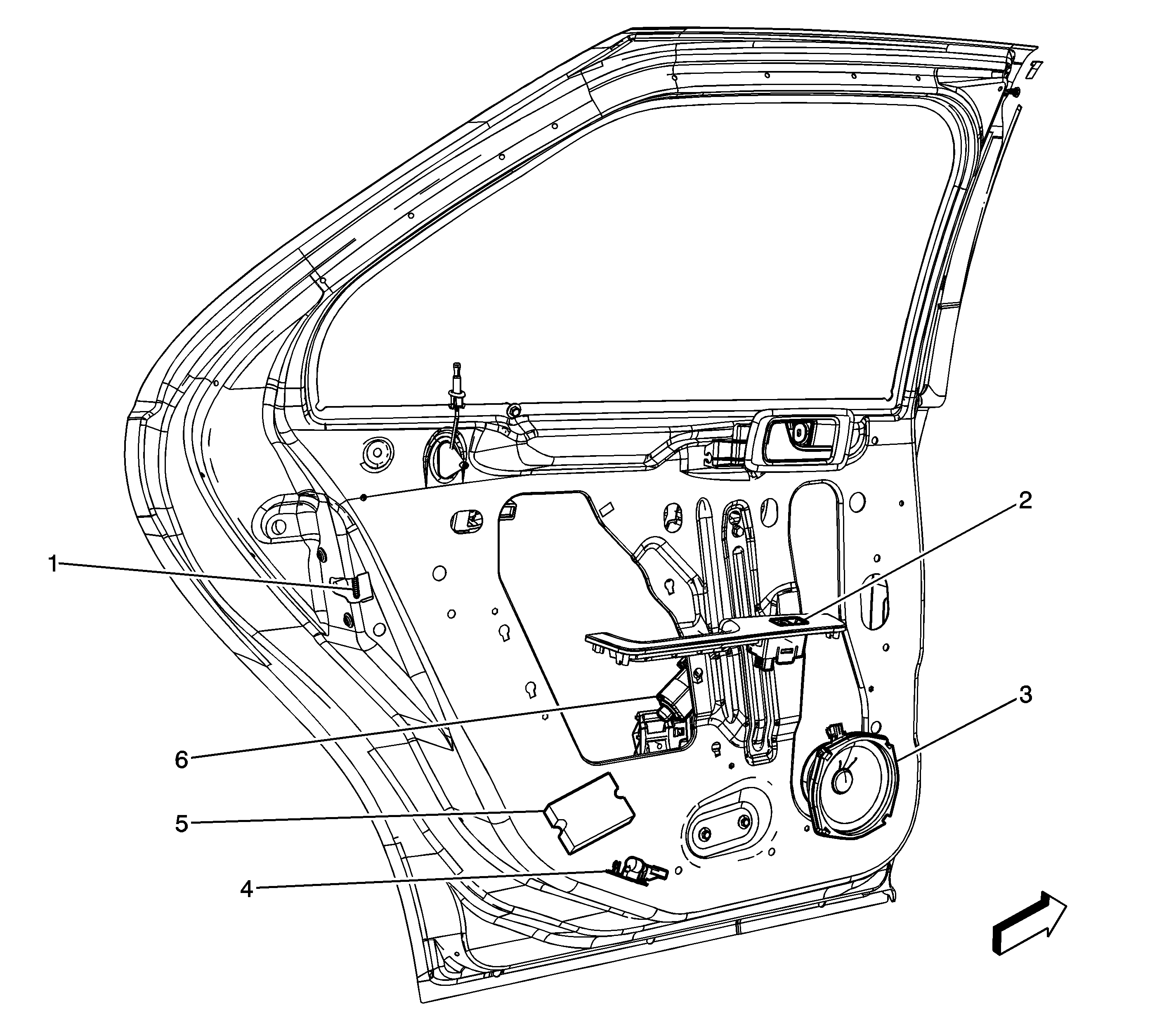 1

2

3

6

5

4