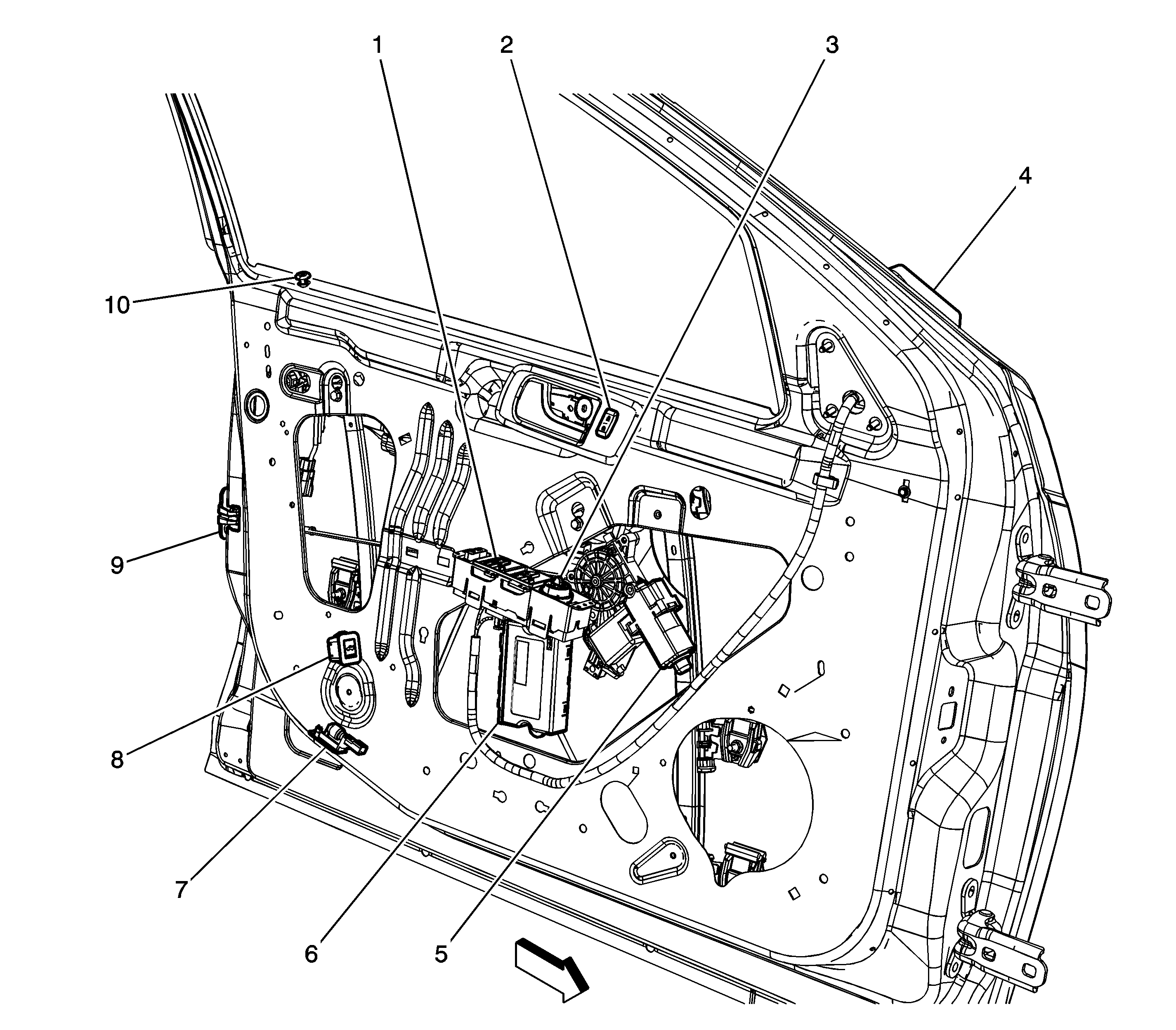 1
2
3
4
10
9
8
7
6
5