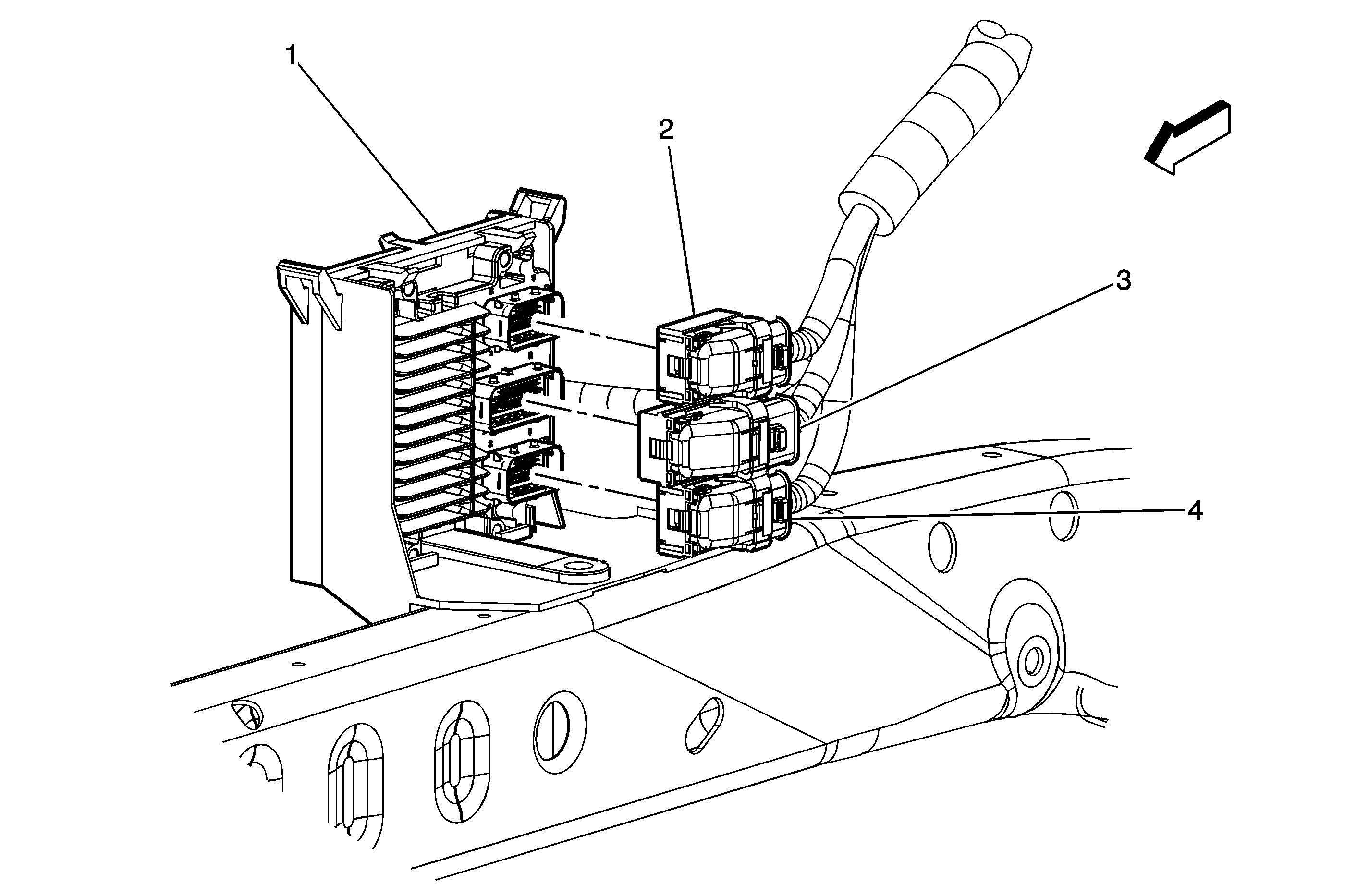 1
2
3
4