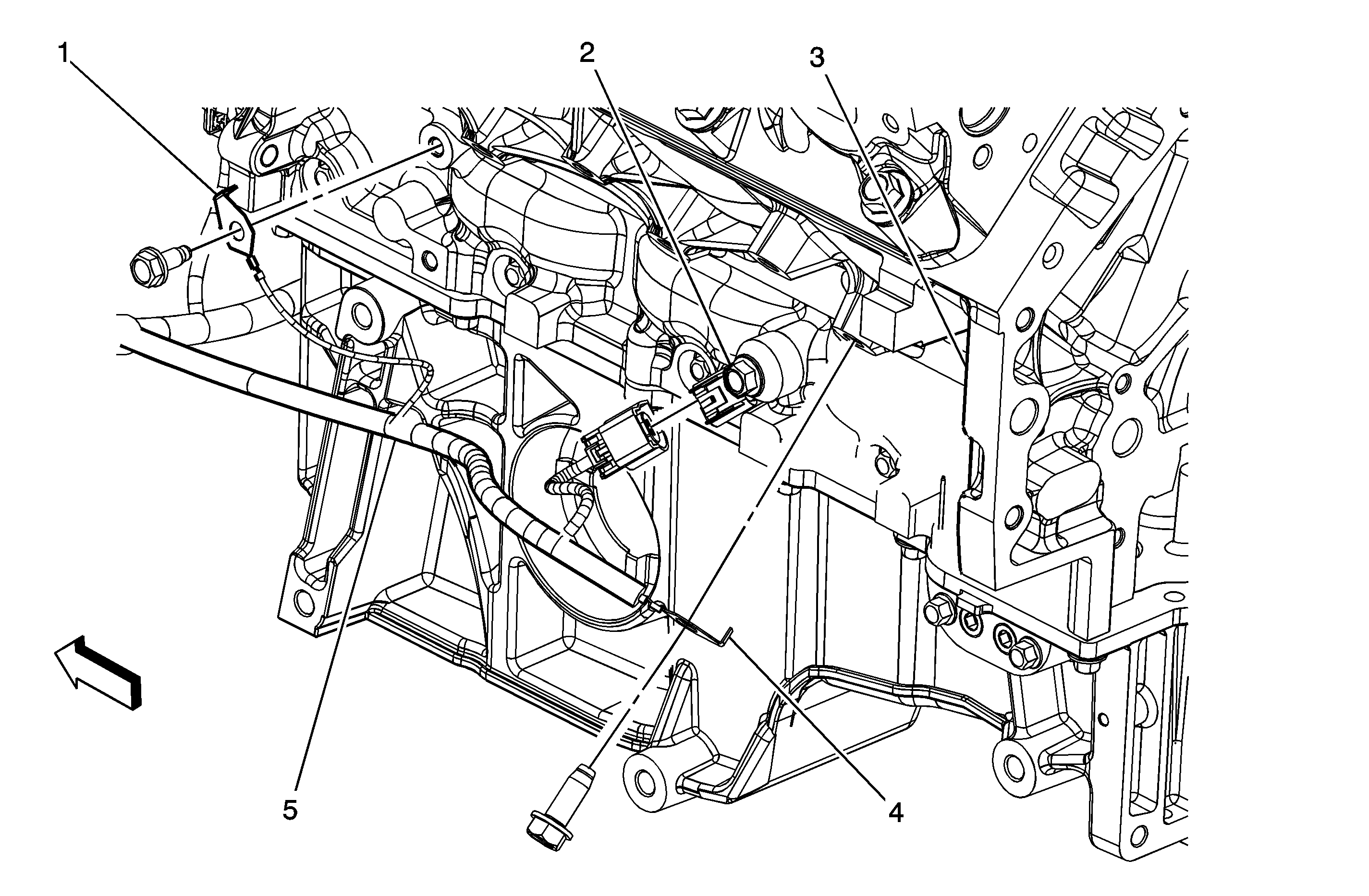 1
2
3
5
4