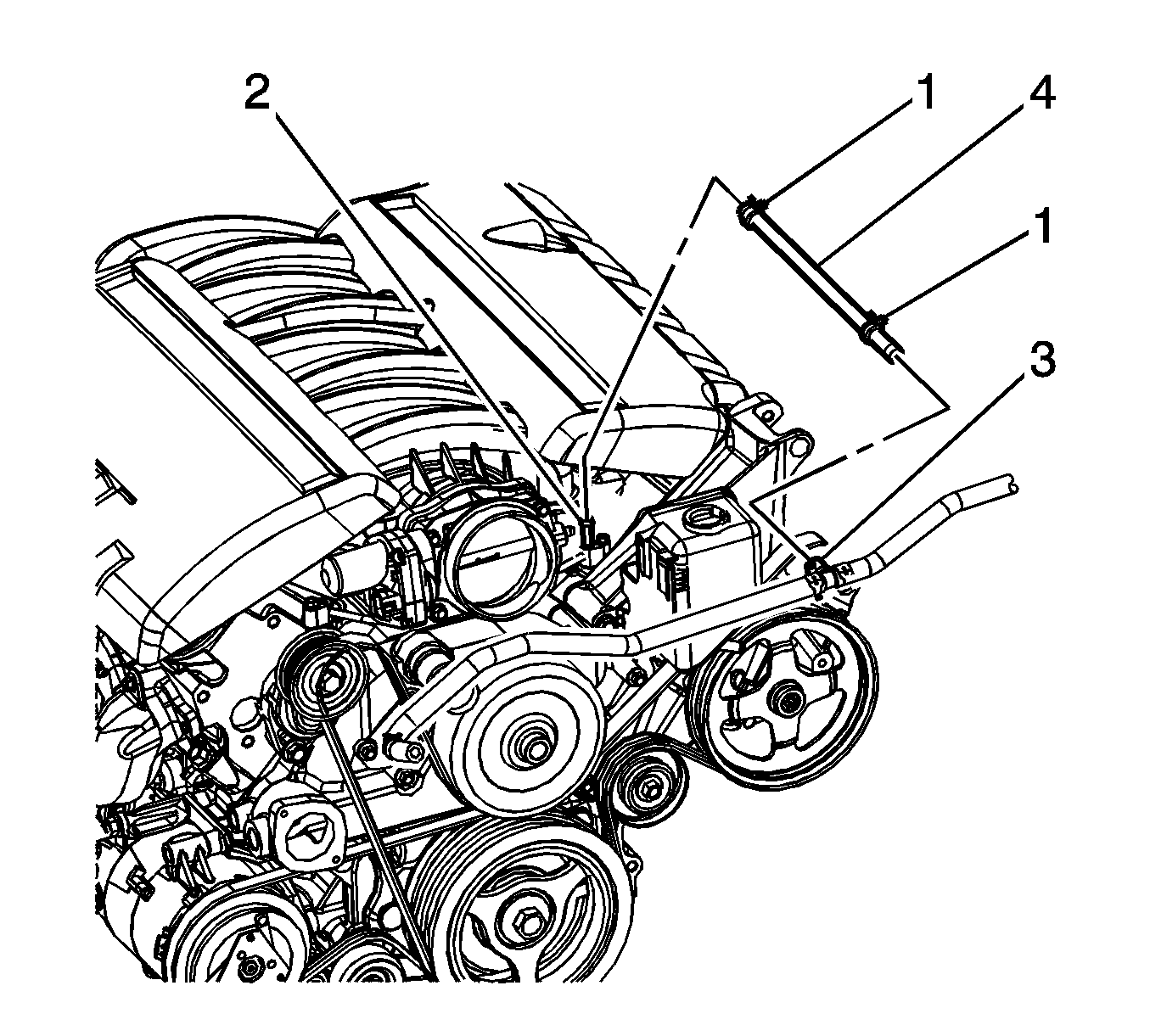 2
1
4
1
3