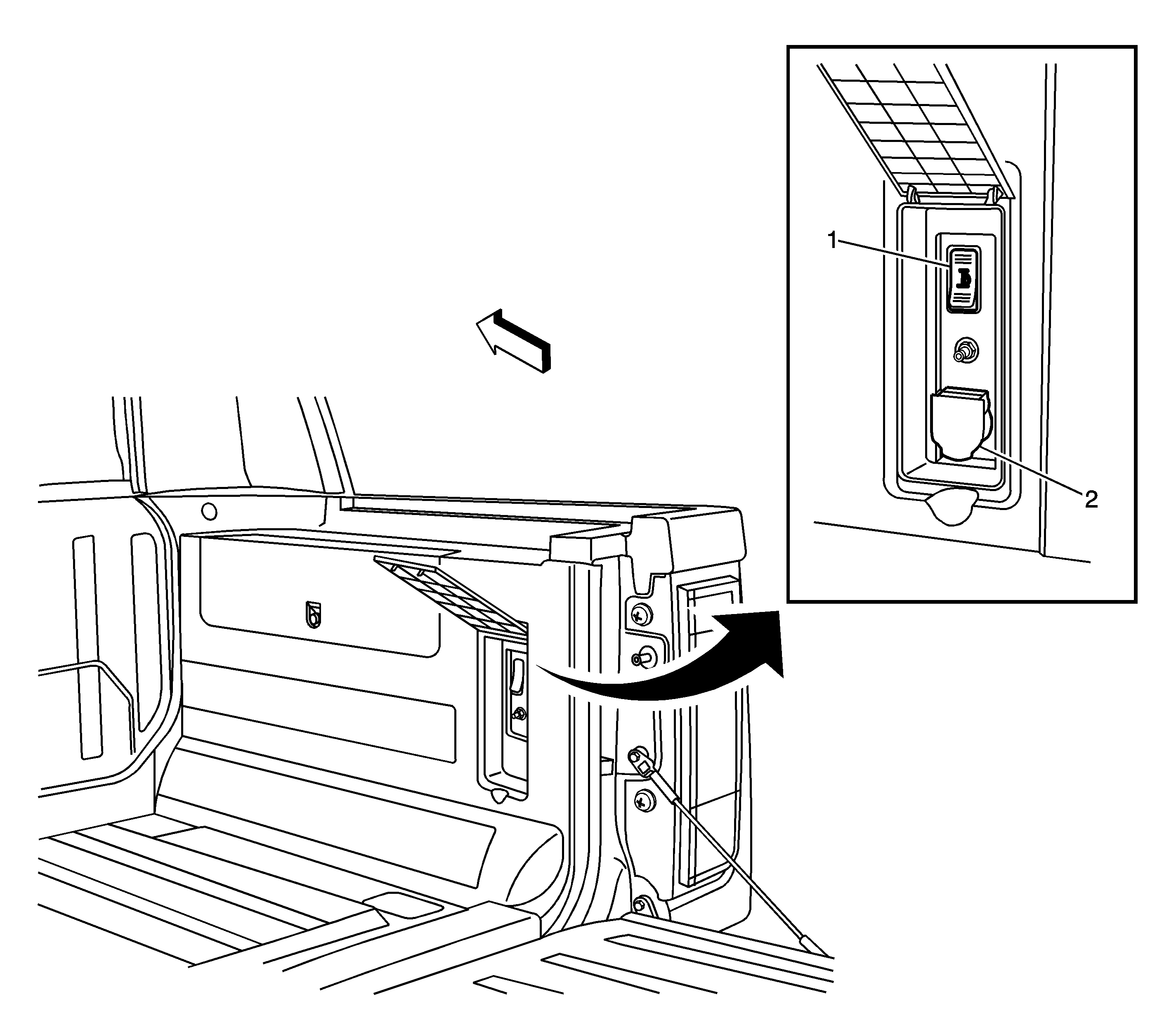 1
2