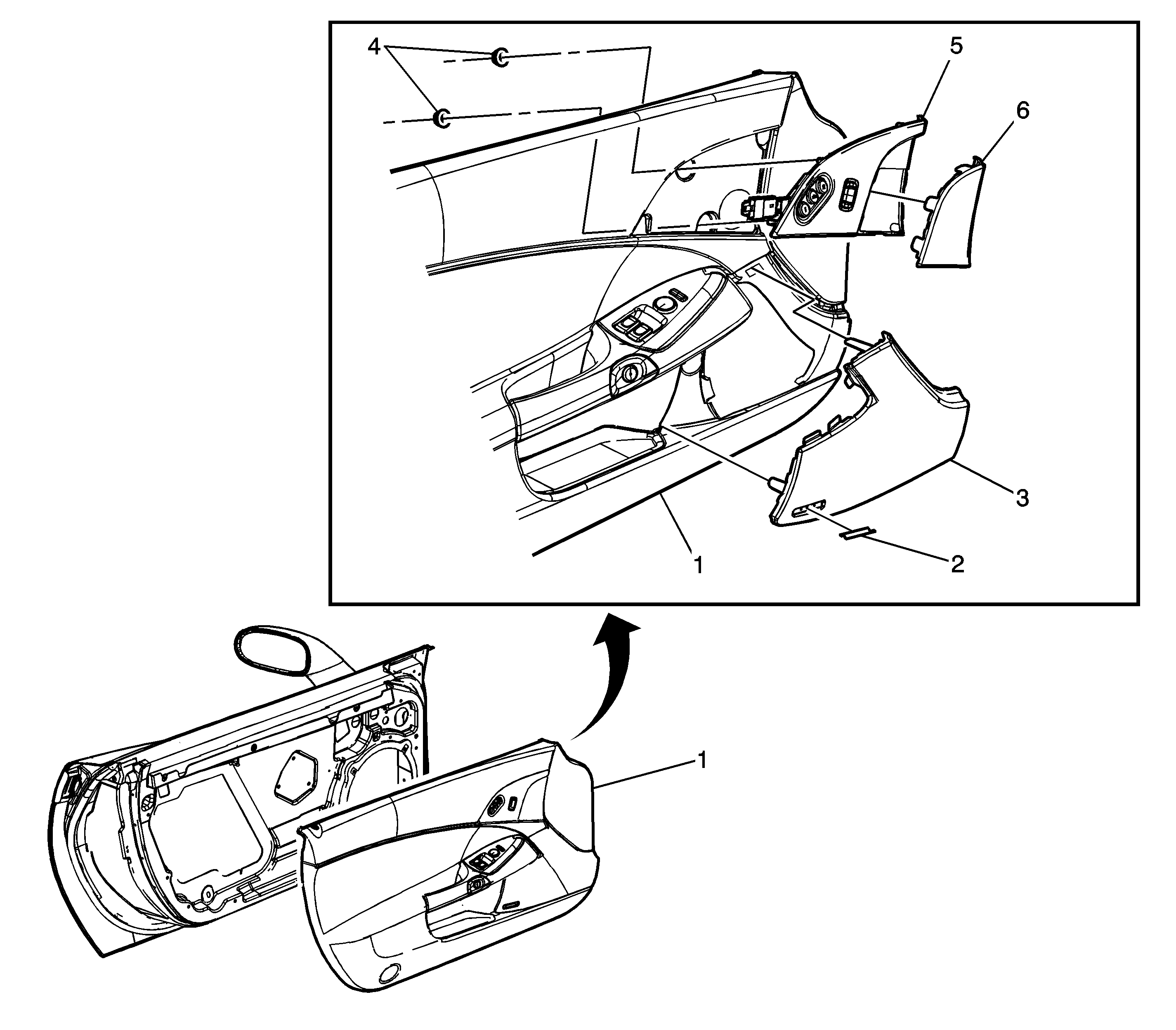 4
5
6
3
1
2
1