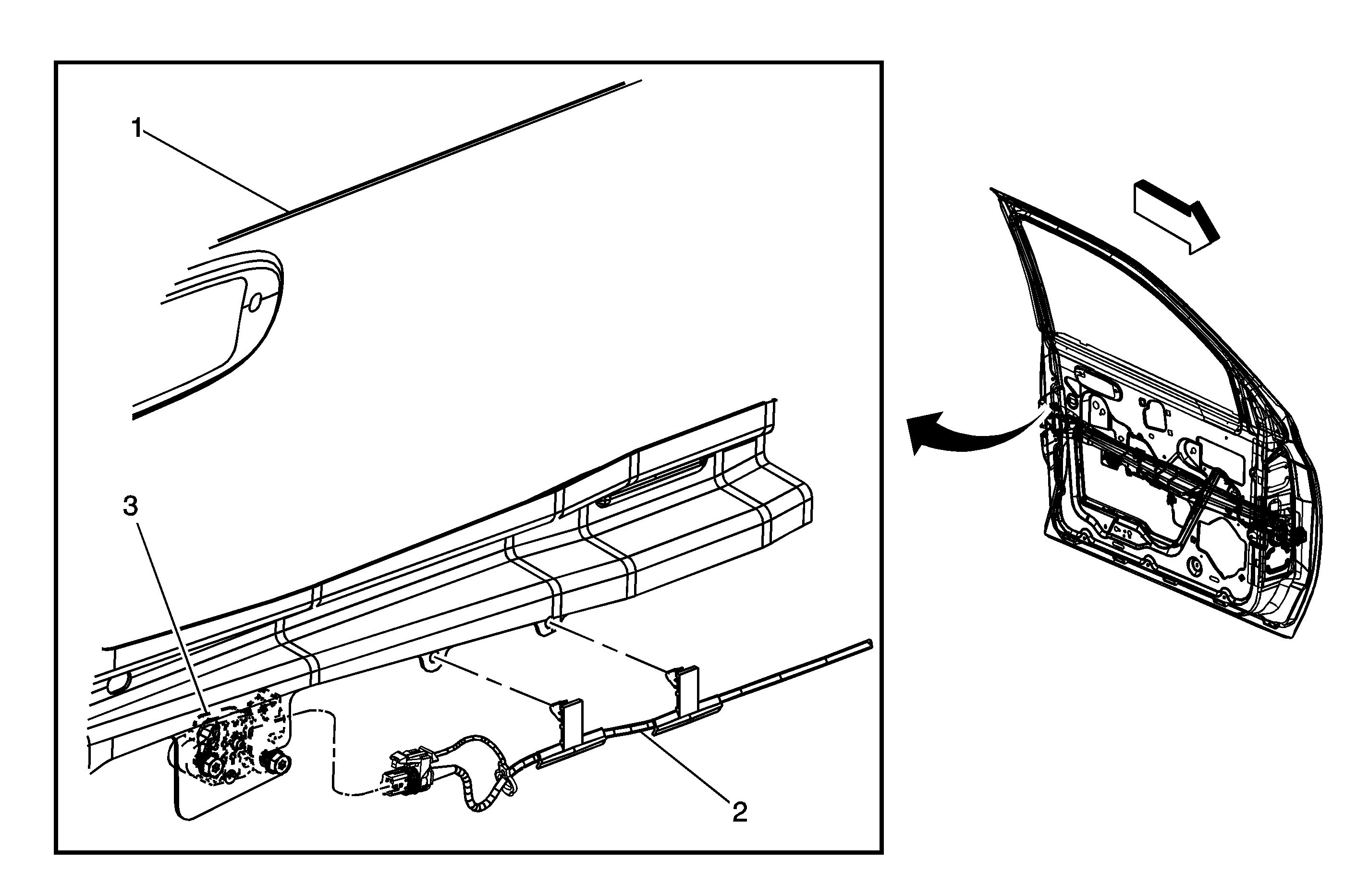 1

3

2