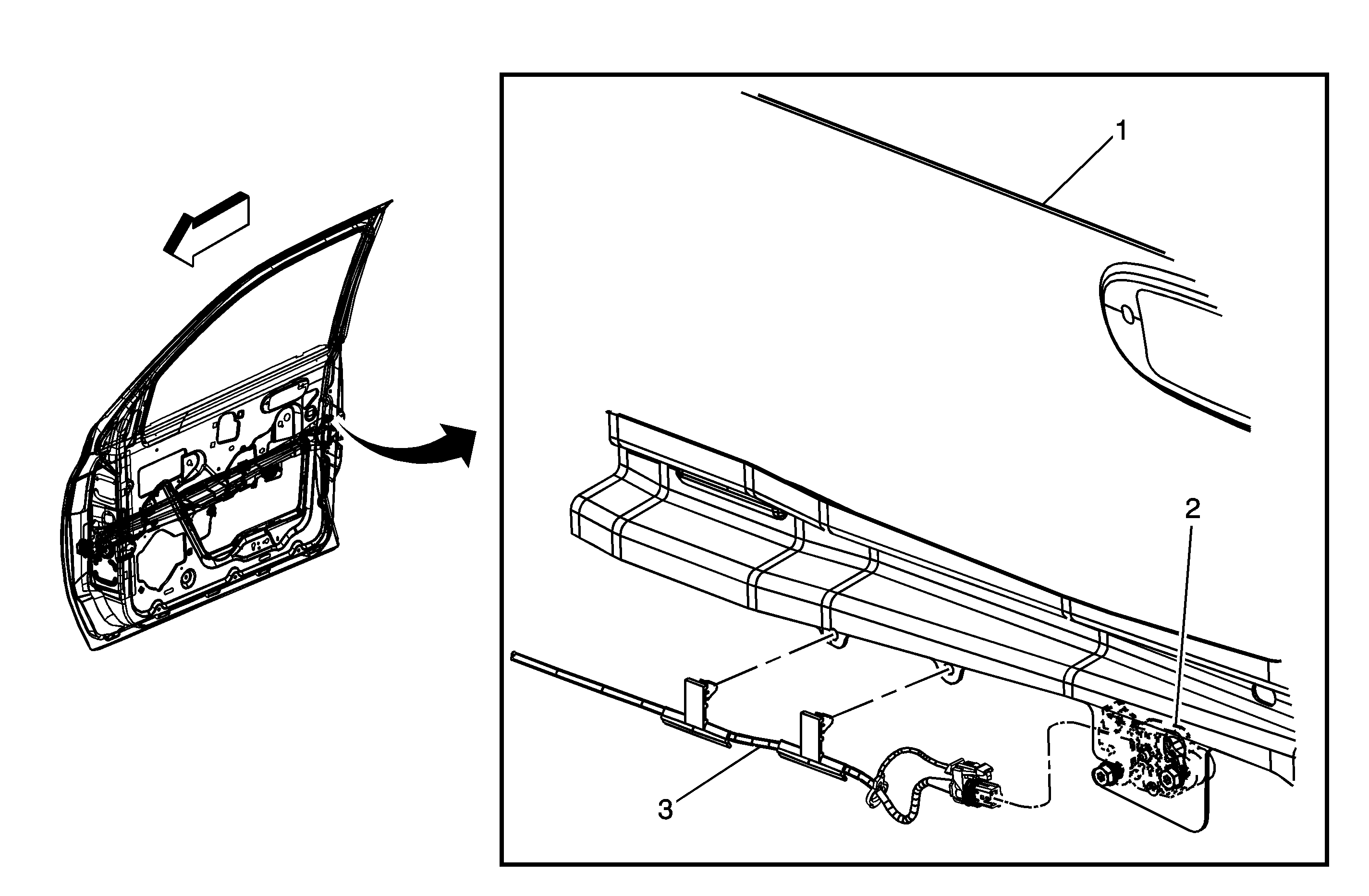 1
2
3